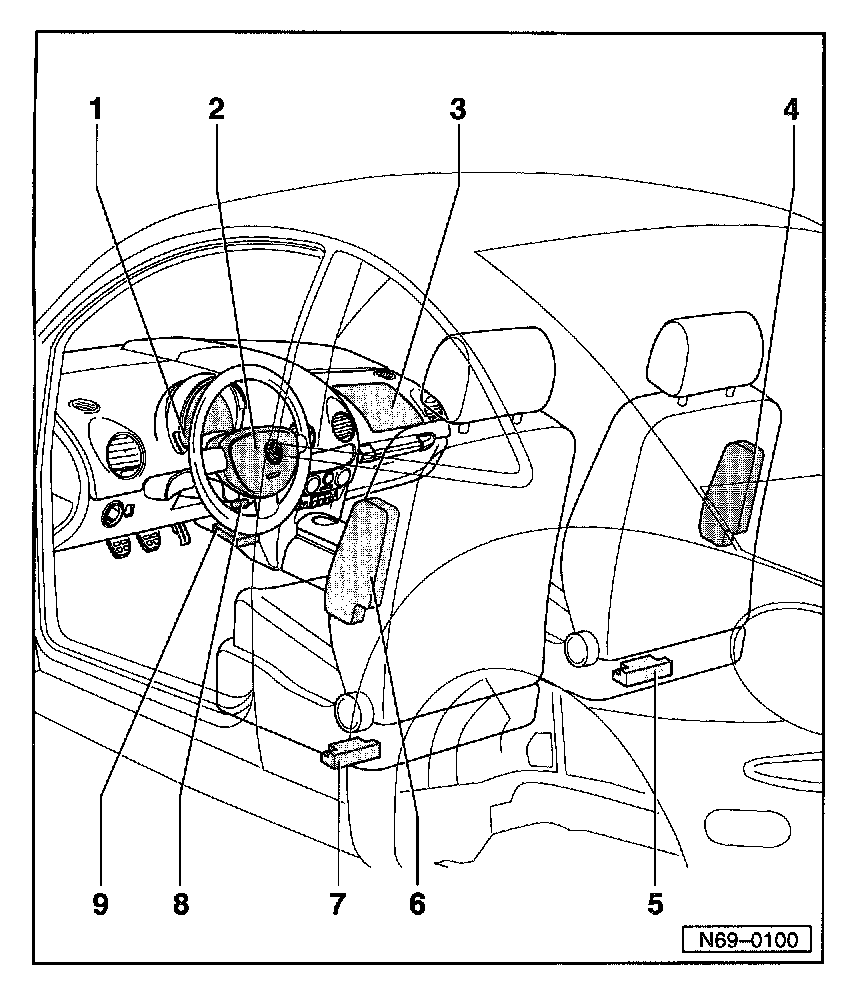 1
2
3
4
9
8
7
6
5
N69–0100