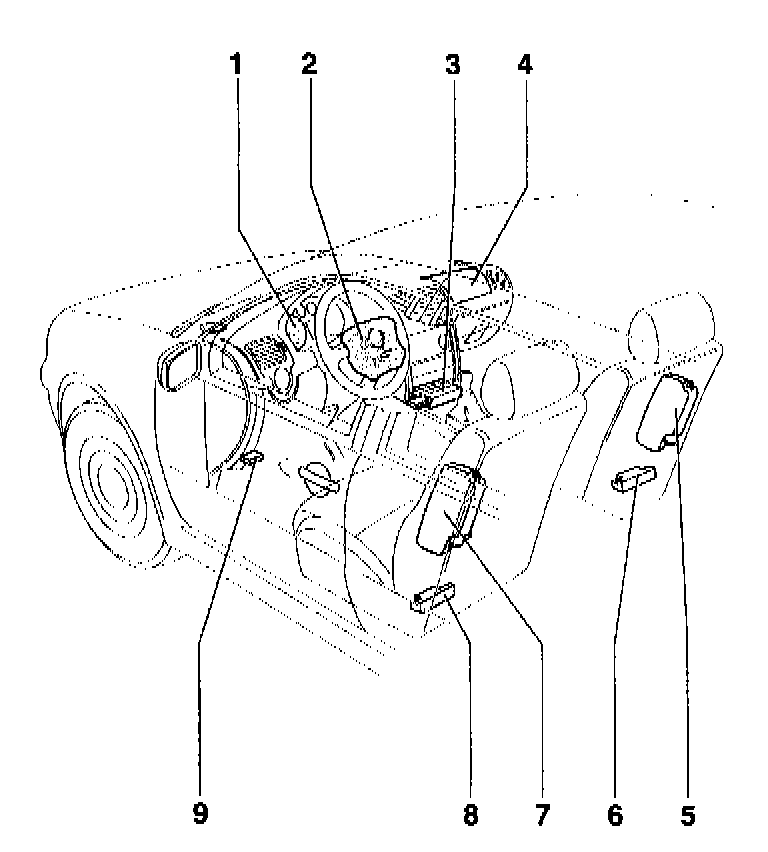 1
2
3
4
9
8
7
6
5