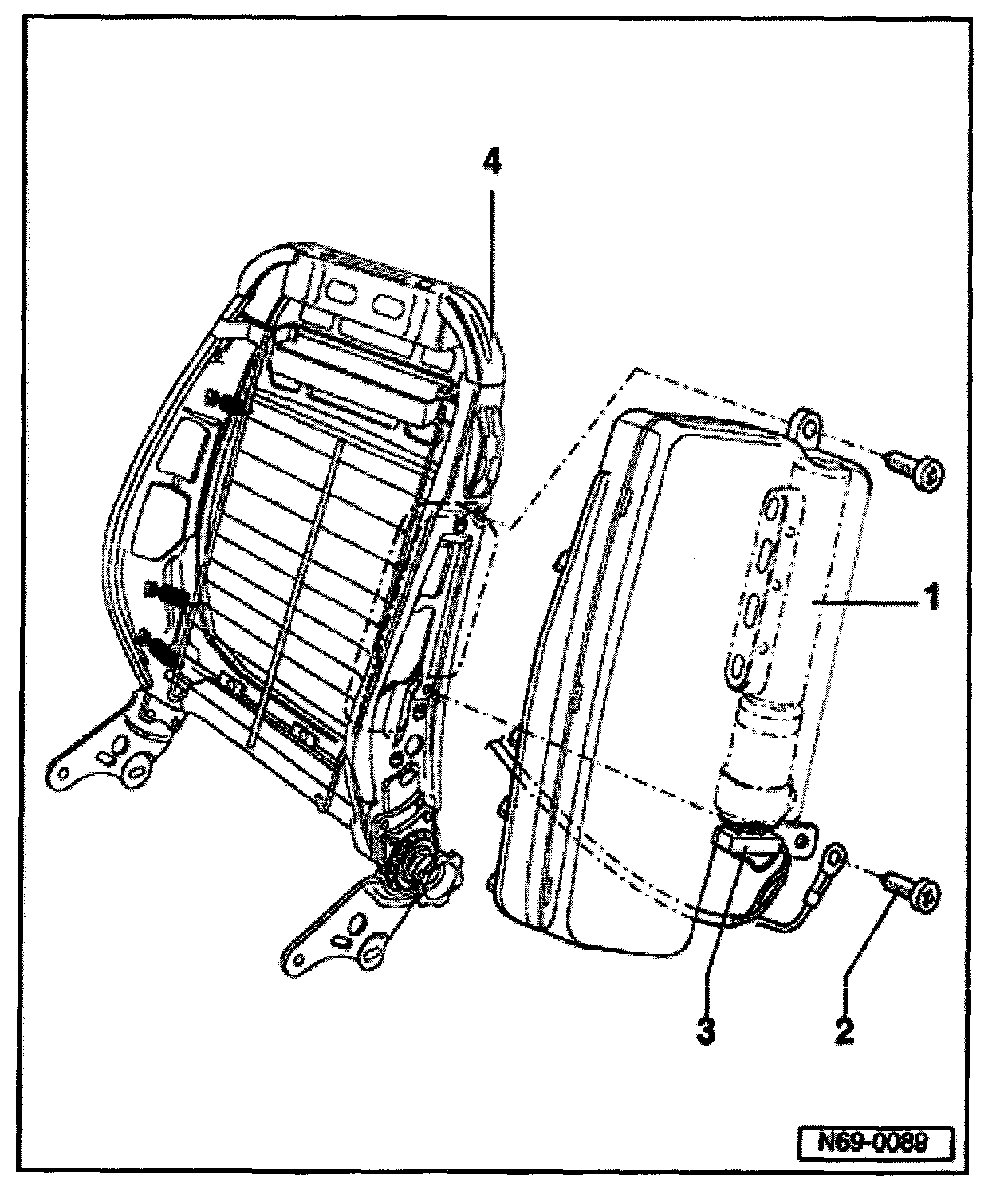 4

1

3

2

N69-0089