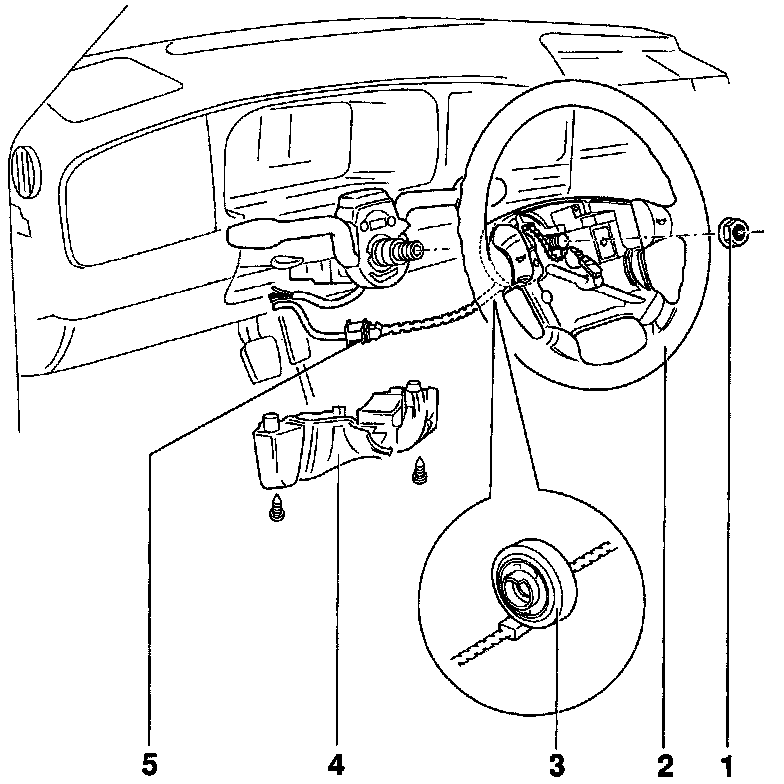 5 4 3 2 1