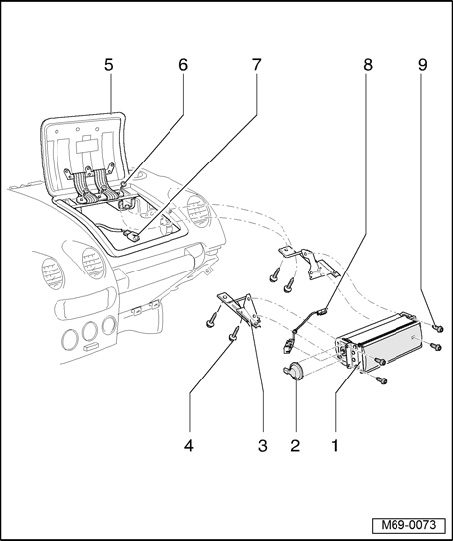 5
6
7
8
9
4
3
2
1
M69-0073