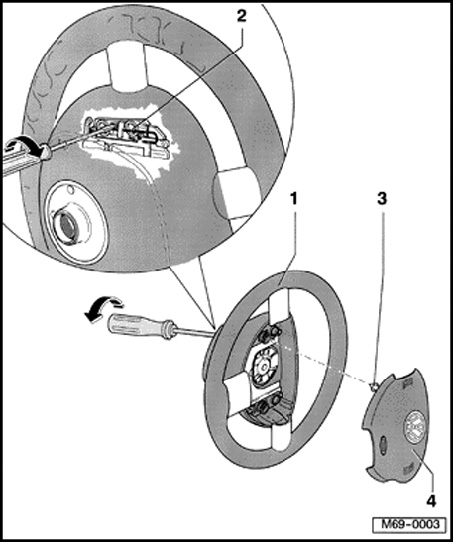 2
1
3
4
M69-0003