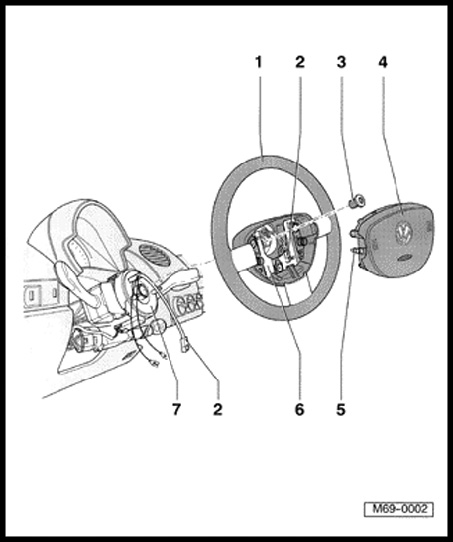 1
2
3
4
7
2
6
5
M69-0002