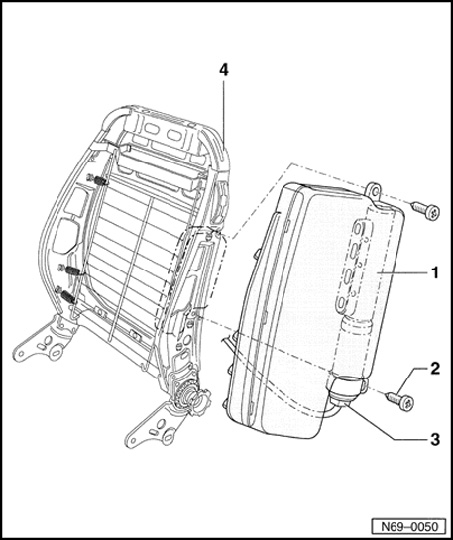 4
1
2
3
N69–0050