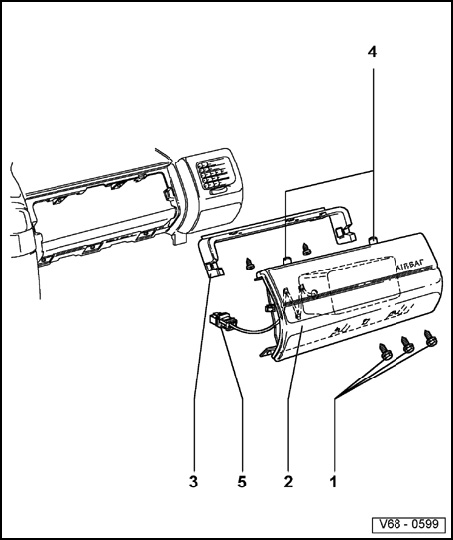 4

AIRBAG

3
5
2
1

V68 - 0599