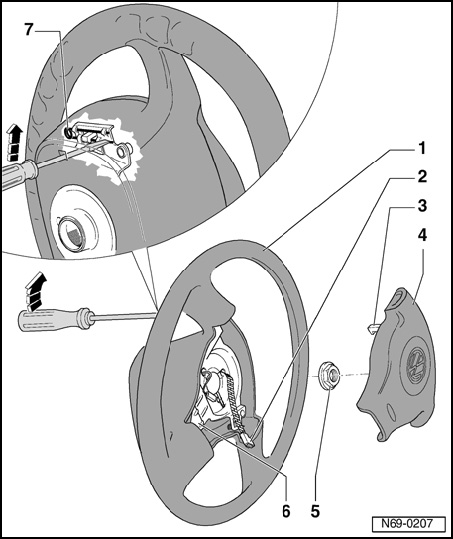 7
1
2
3
4
6
5
N69-0207