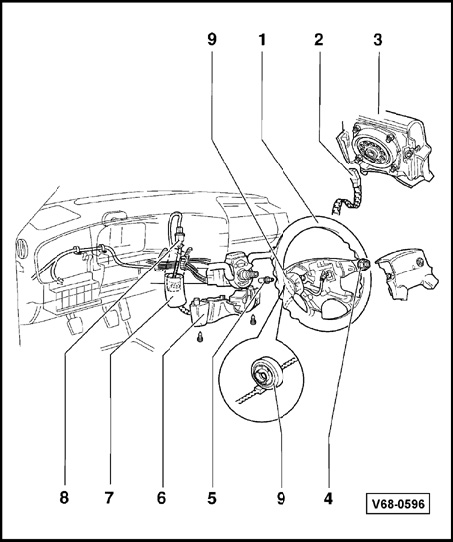 9 1 2 3

8 7 6 5 9 4

V68-0596