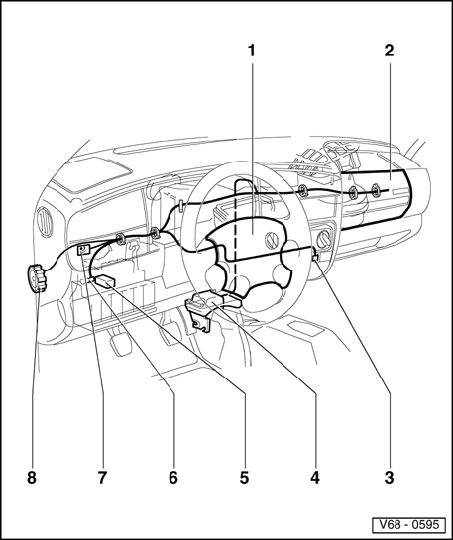 1
2
8
7
6
5
4
3
V68 - 0595