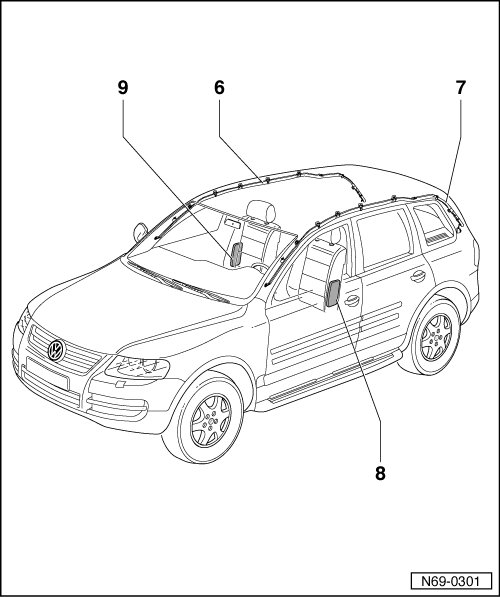 9
6
7
8
N69-0301