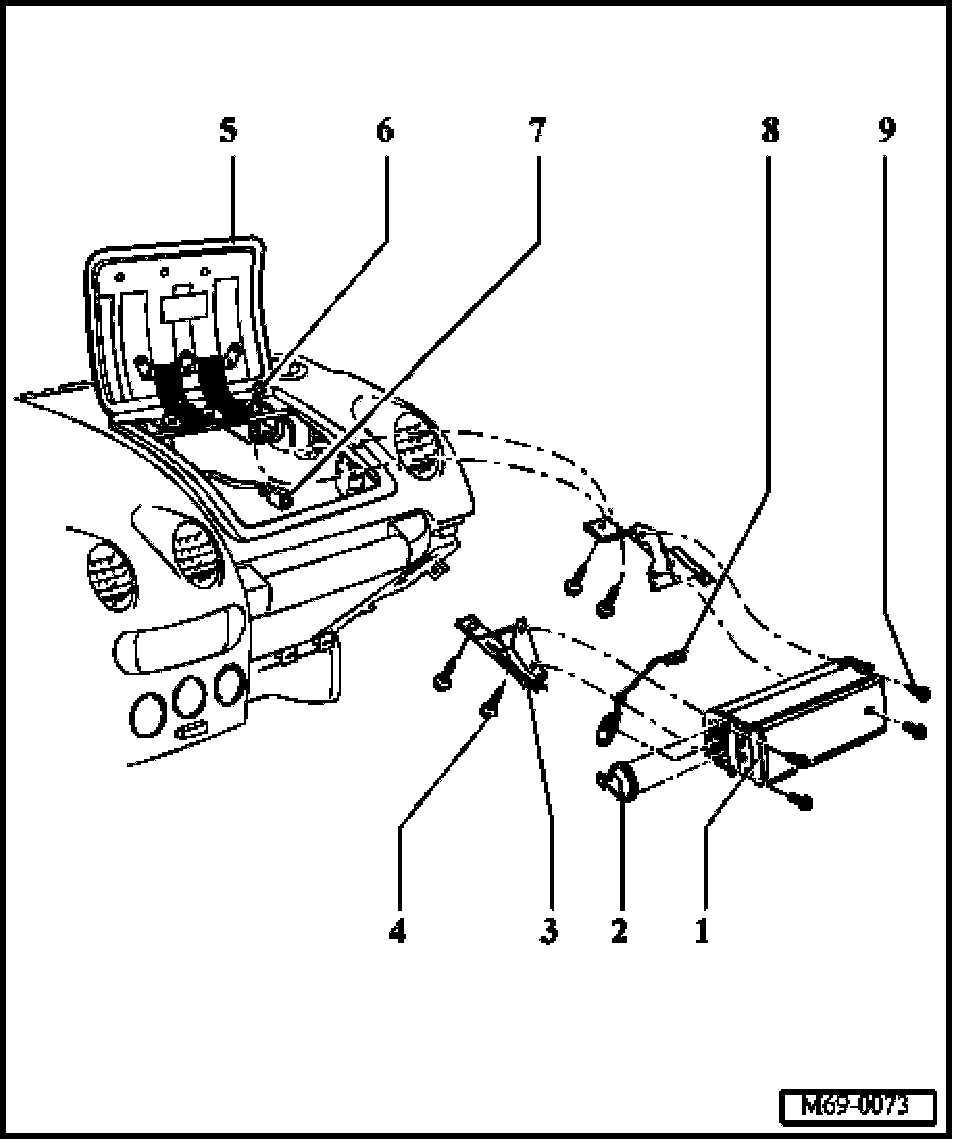 5
6
7
8
9
4
3
2
1
M69-0073