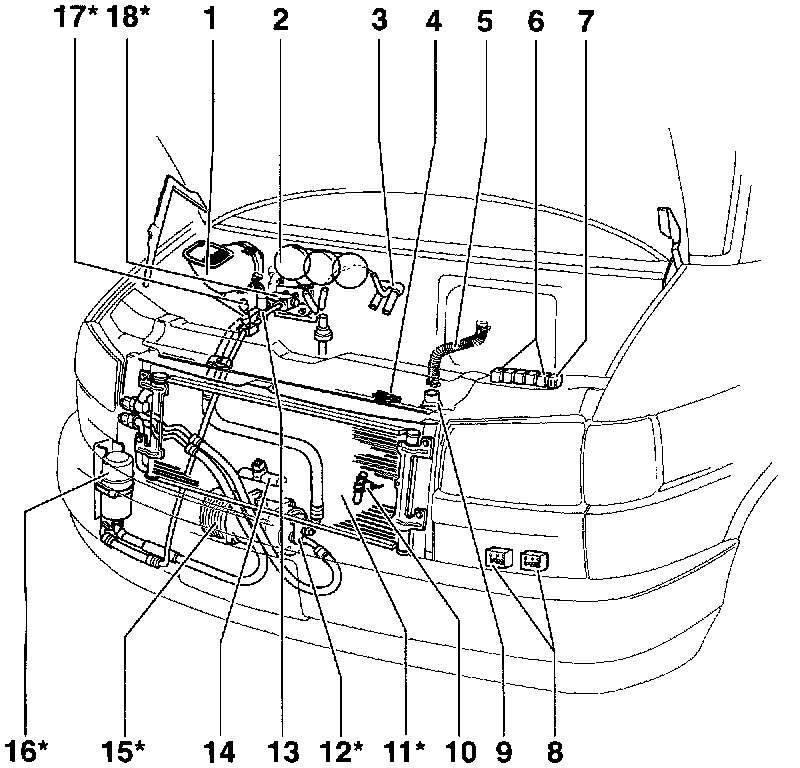 17* 18* 1 2 3 4 5 6 7

16* 15* 14 13 12* 11* 10 9 8