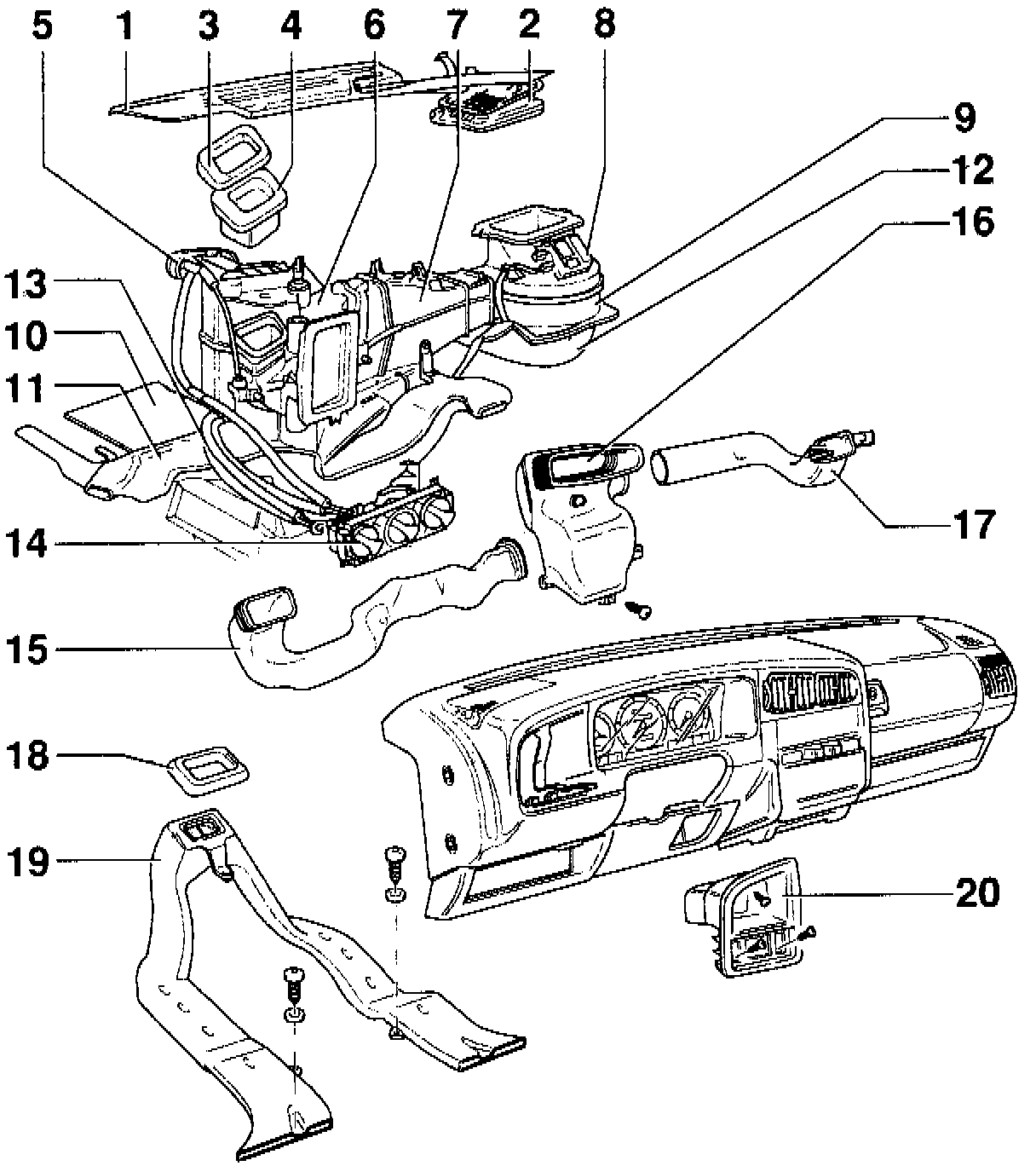 5 1 3 4 6 7 2 8

9

12

16

13

10

11

17

14

15

18

19

20