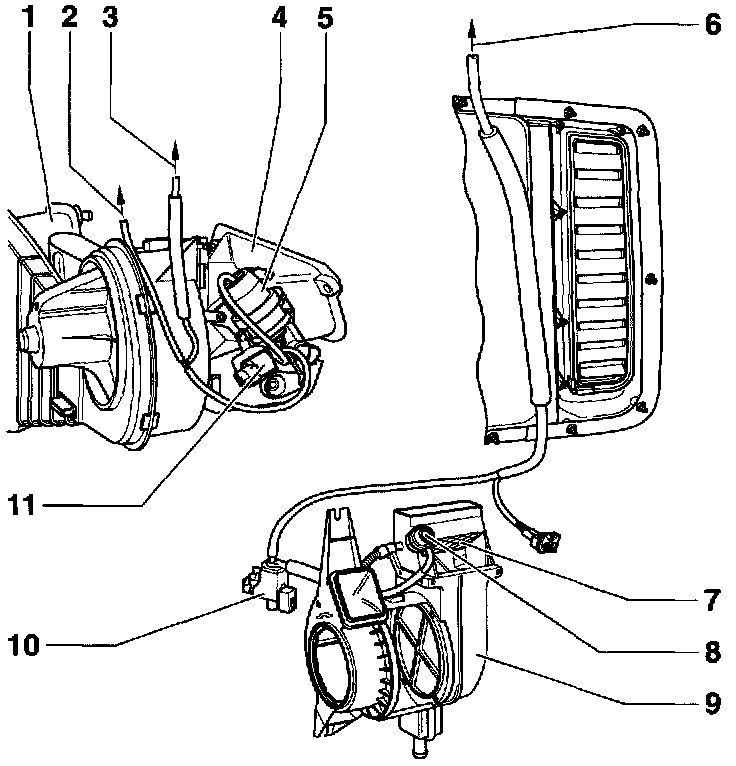 1 2 3 4 5 6
11
7
10
8
9