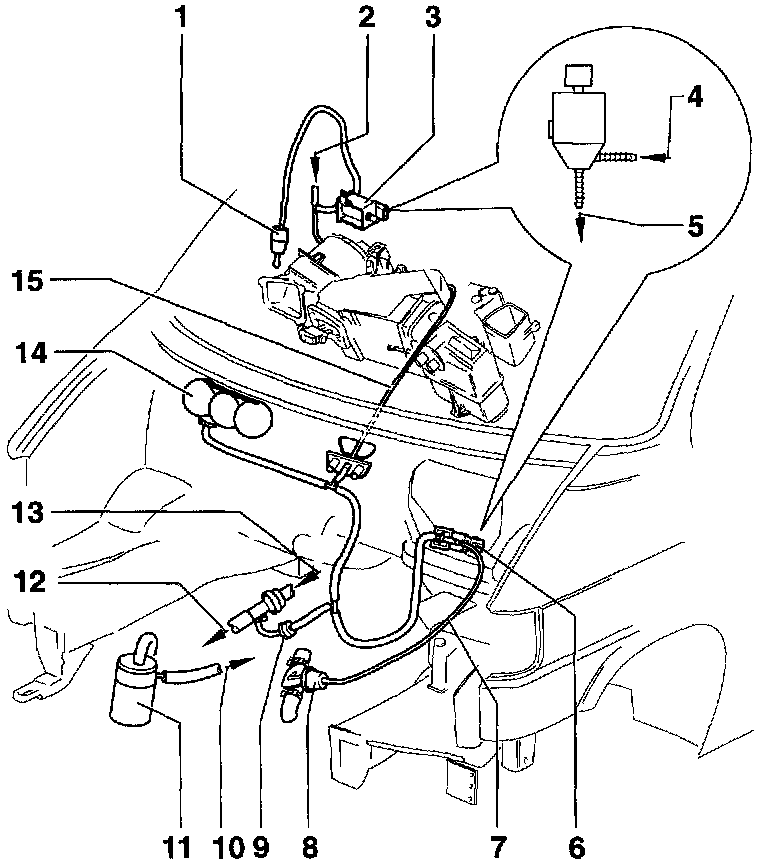 1
2
3
4
5
15
14
13
12
11
10
9
8
7
6