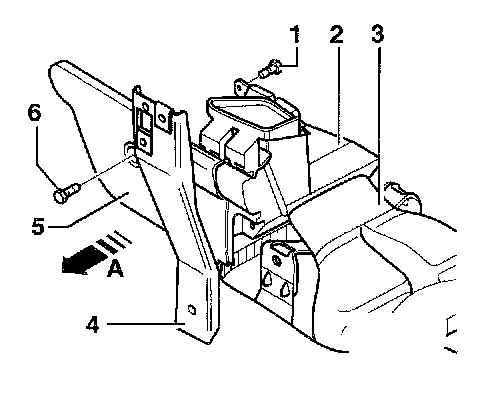 1
2
3
6
5
A
4