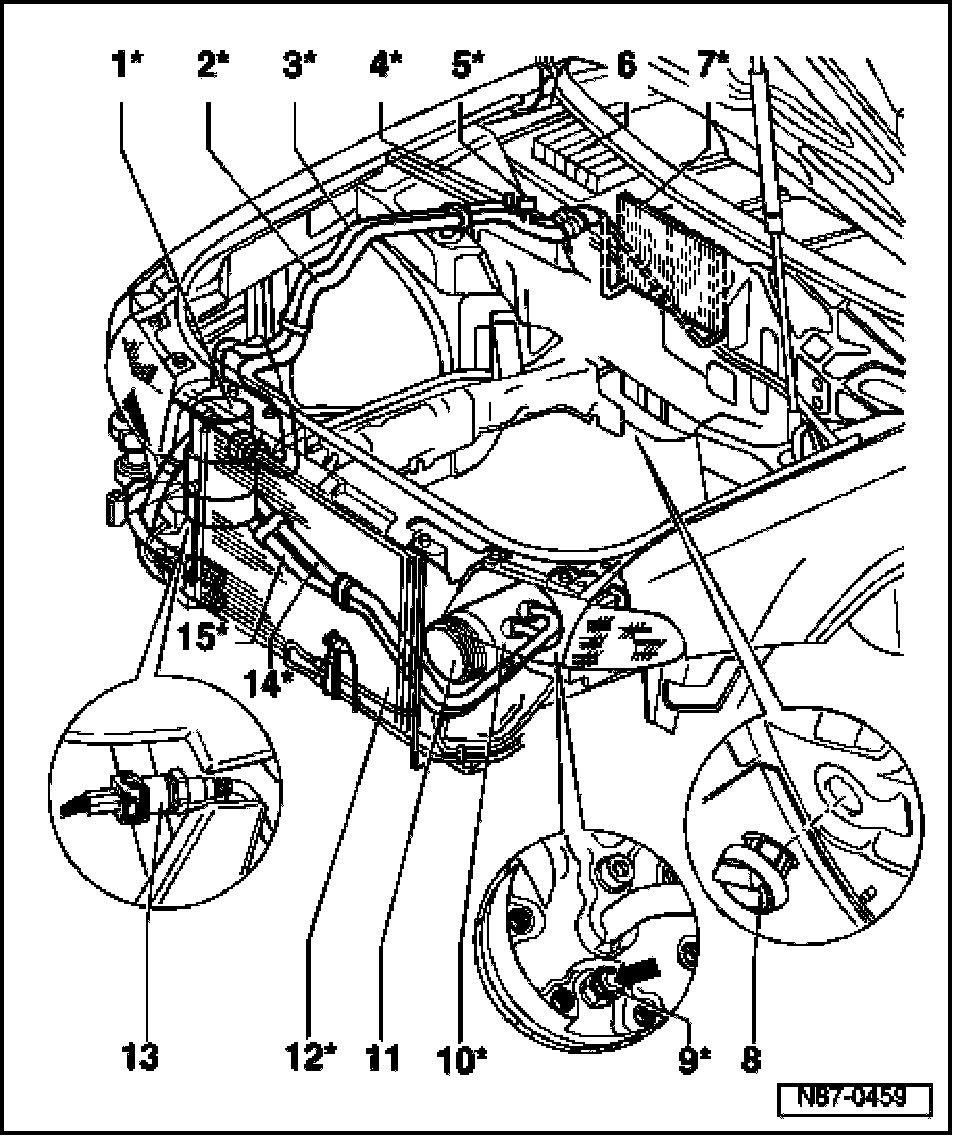 1* 2* 3* 4* 5* 6 7*

15*
14*

13 12* 11 10* 9* 8

N87-0459