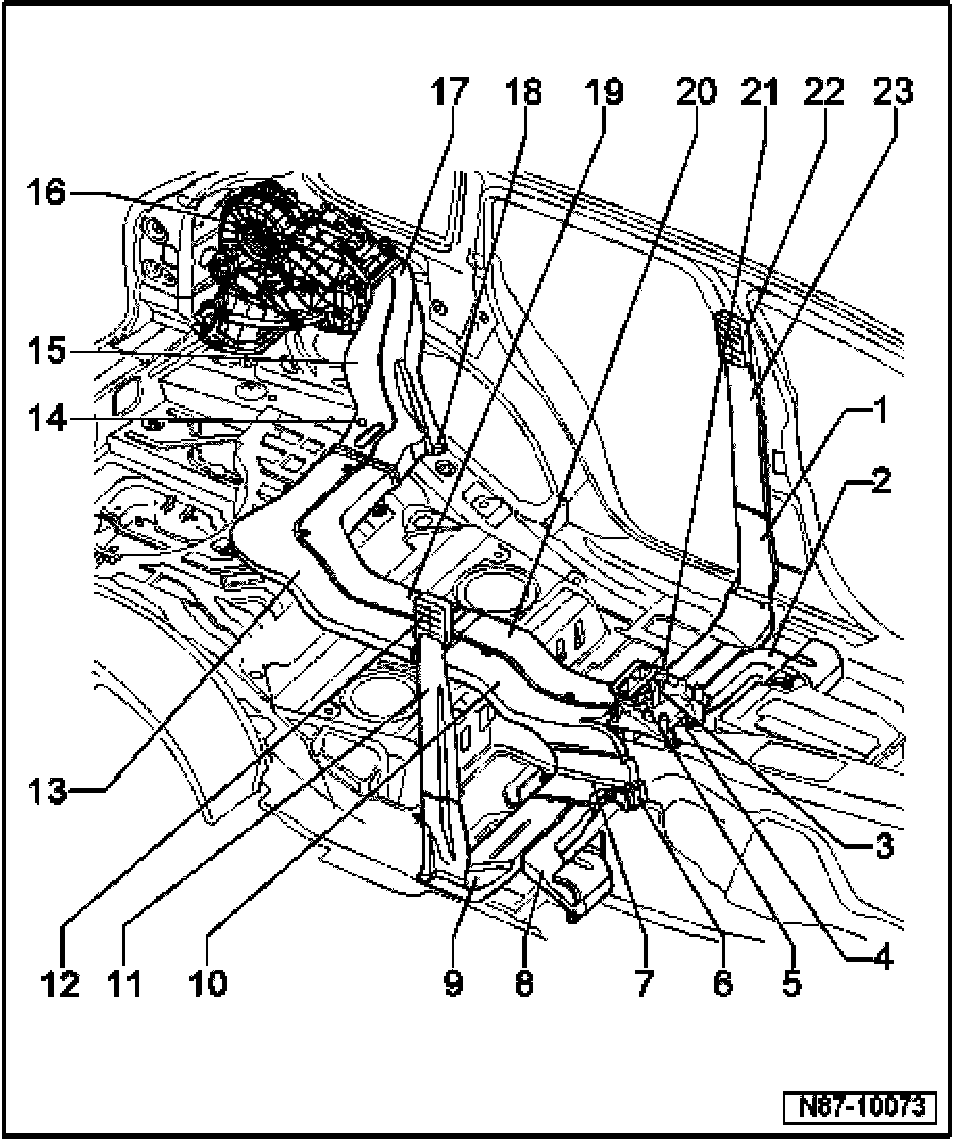 17 18 19 20 21 22 23

16

15

14

1

2

13

3

4

12 11 10 9 8 7 6 5

N87-10073