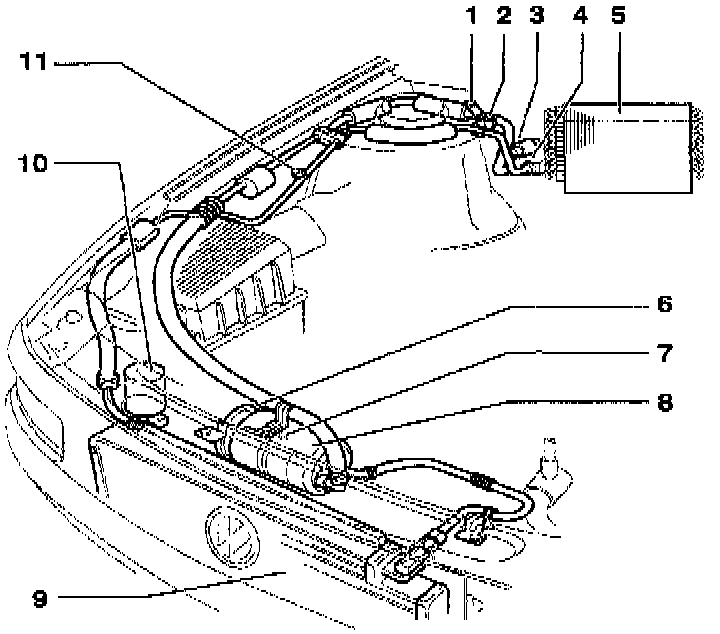 11
10
1 2 3 4 5
6
7
8
9