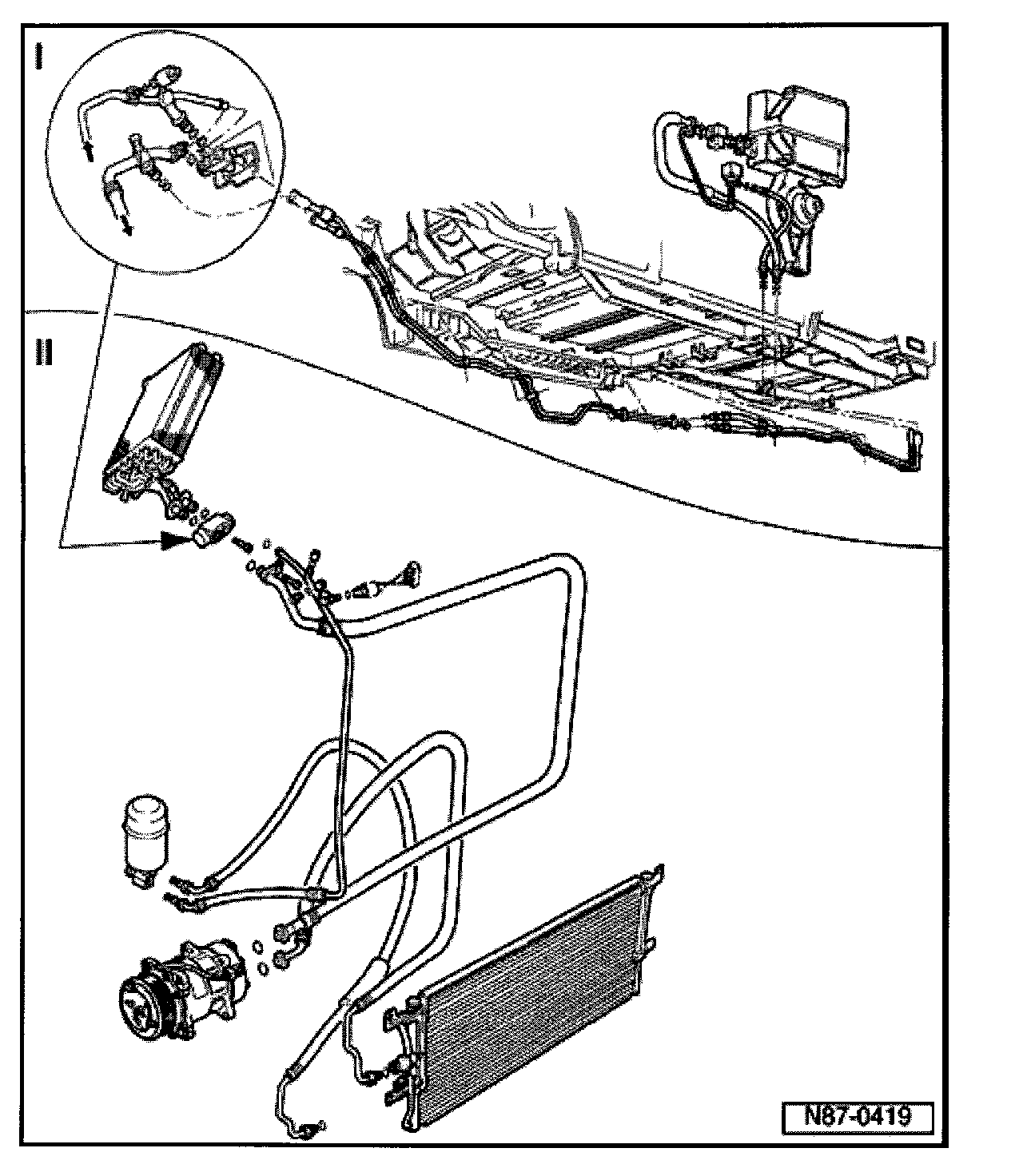 I

II

N87-0419