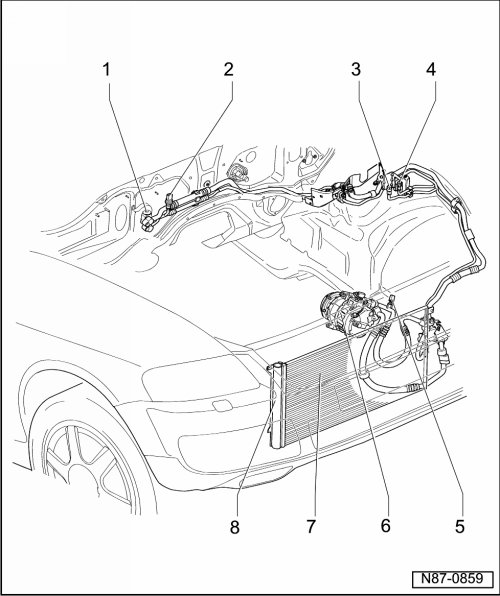 1
2
3
4
8
7
6
5
N87-0859