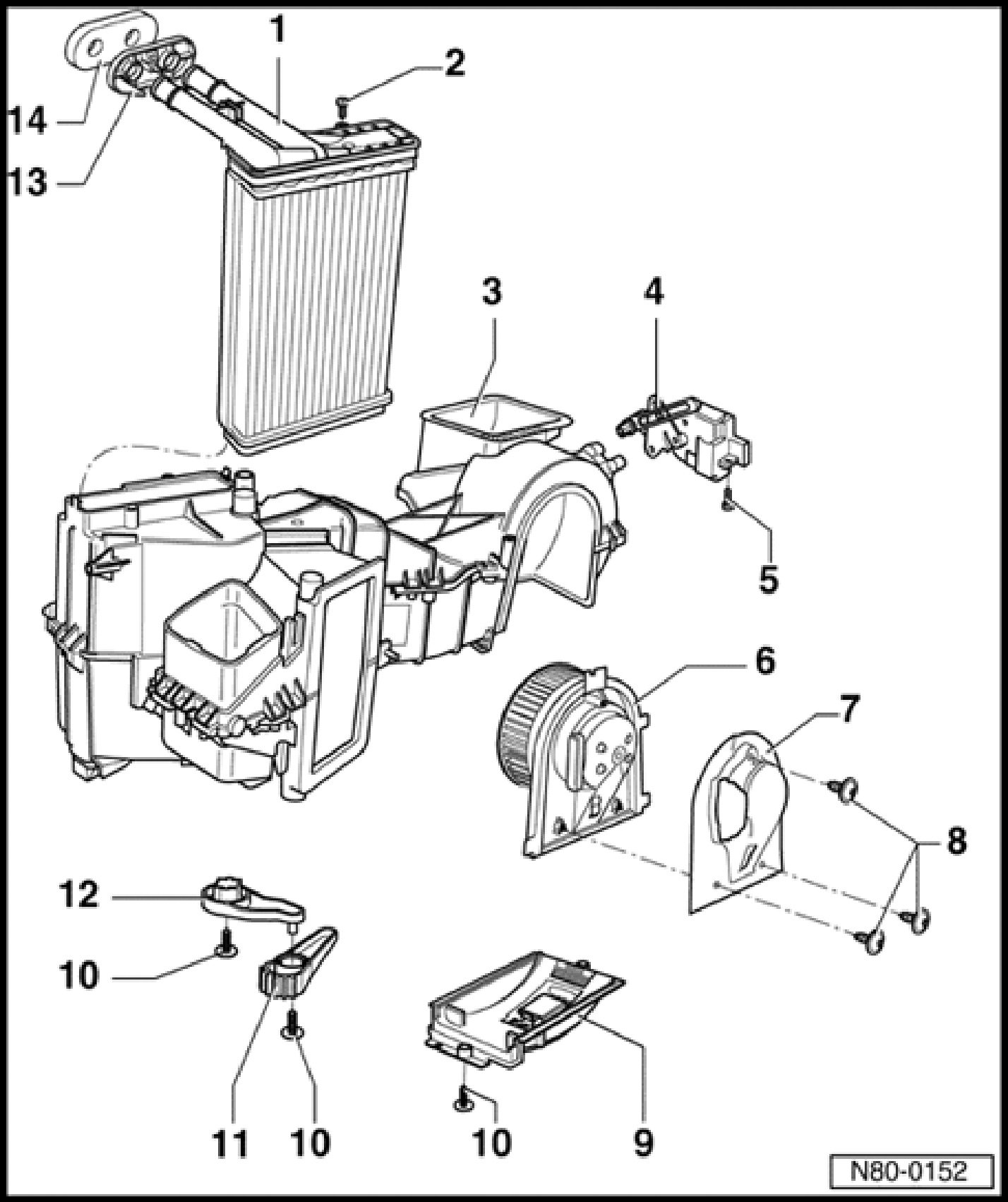 1
2
14
13
3
4
5
6
7
8
12
10
11
10
10
9
N80-0152