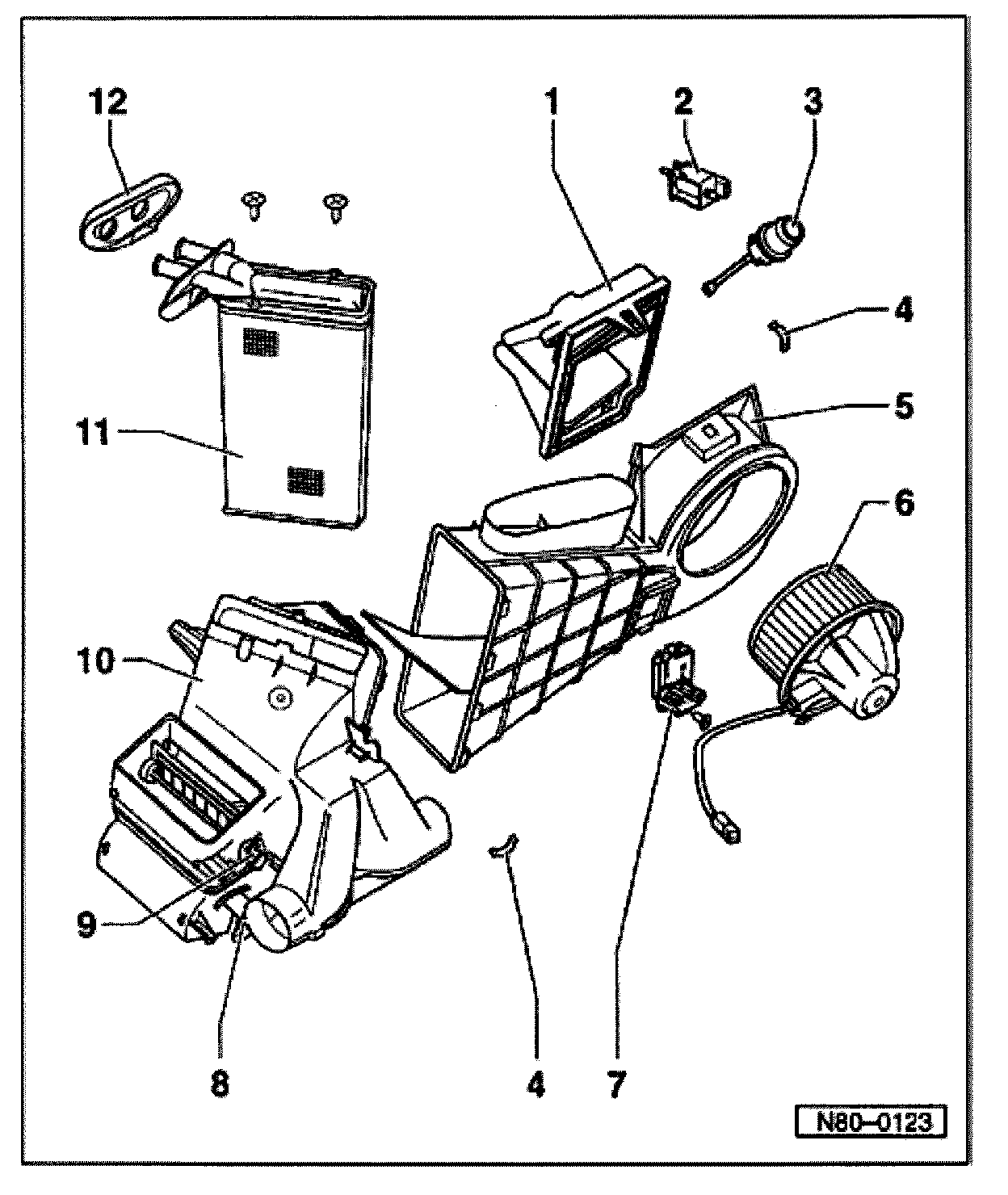 12
1
2
3
4
5
11
6
10
9
8
4
7
N80–0123