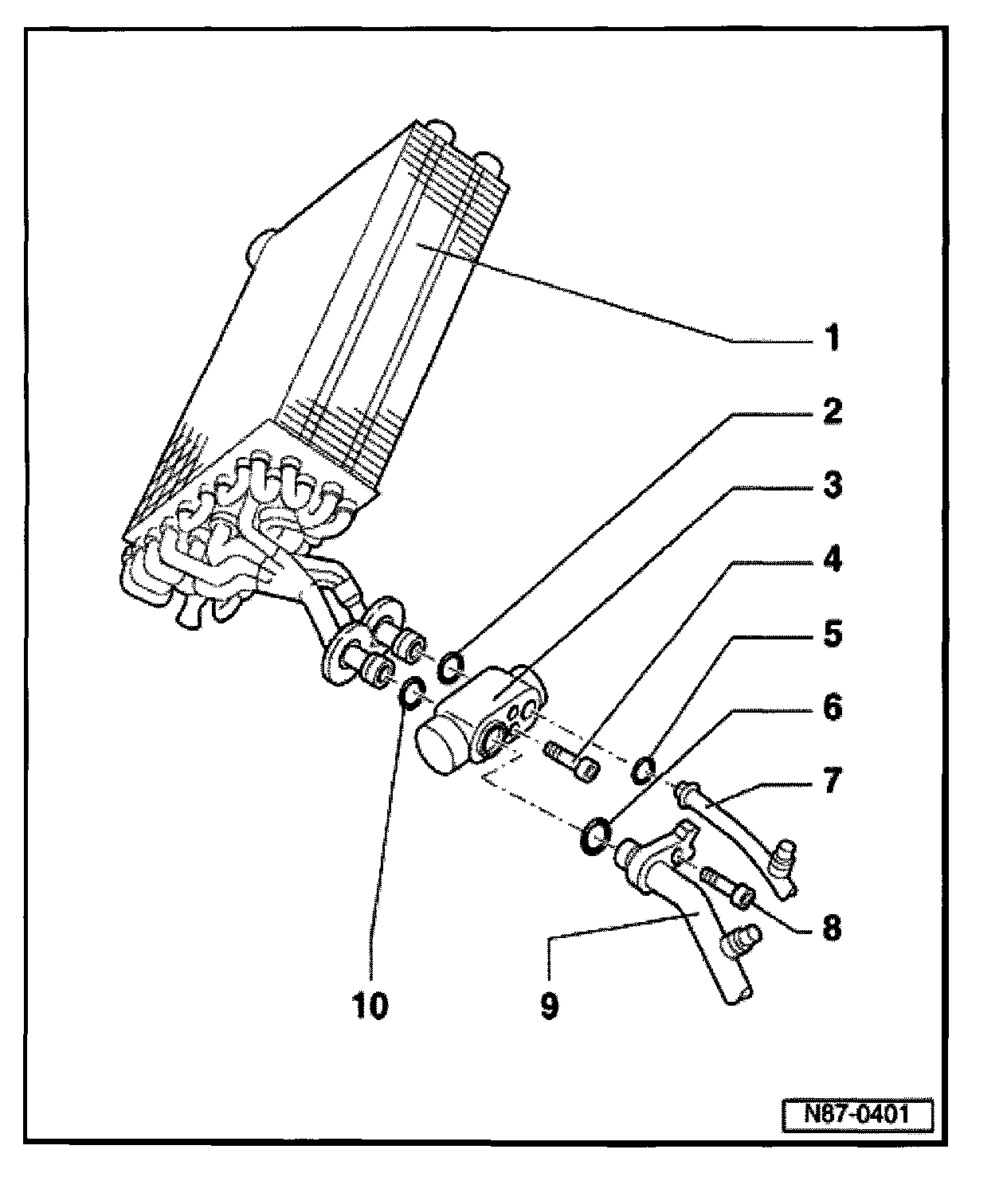 1
2
3
4
5
6
7
8
10
9
N87-0401