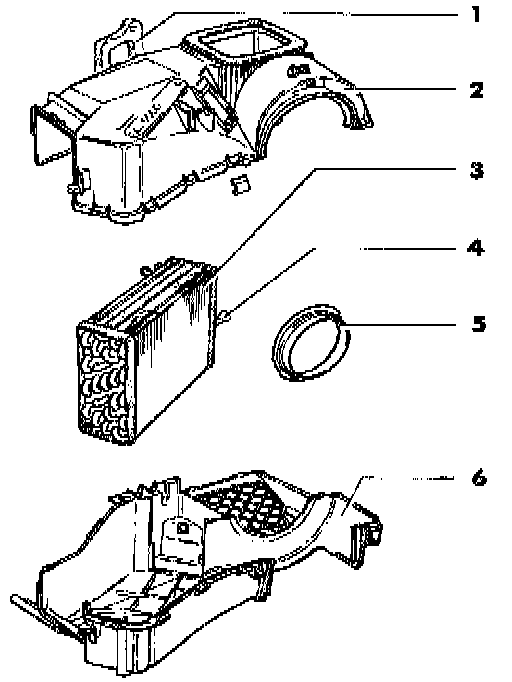 1
2
3
4
5
6