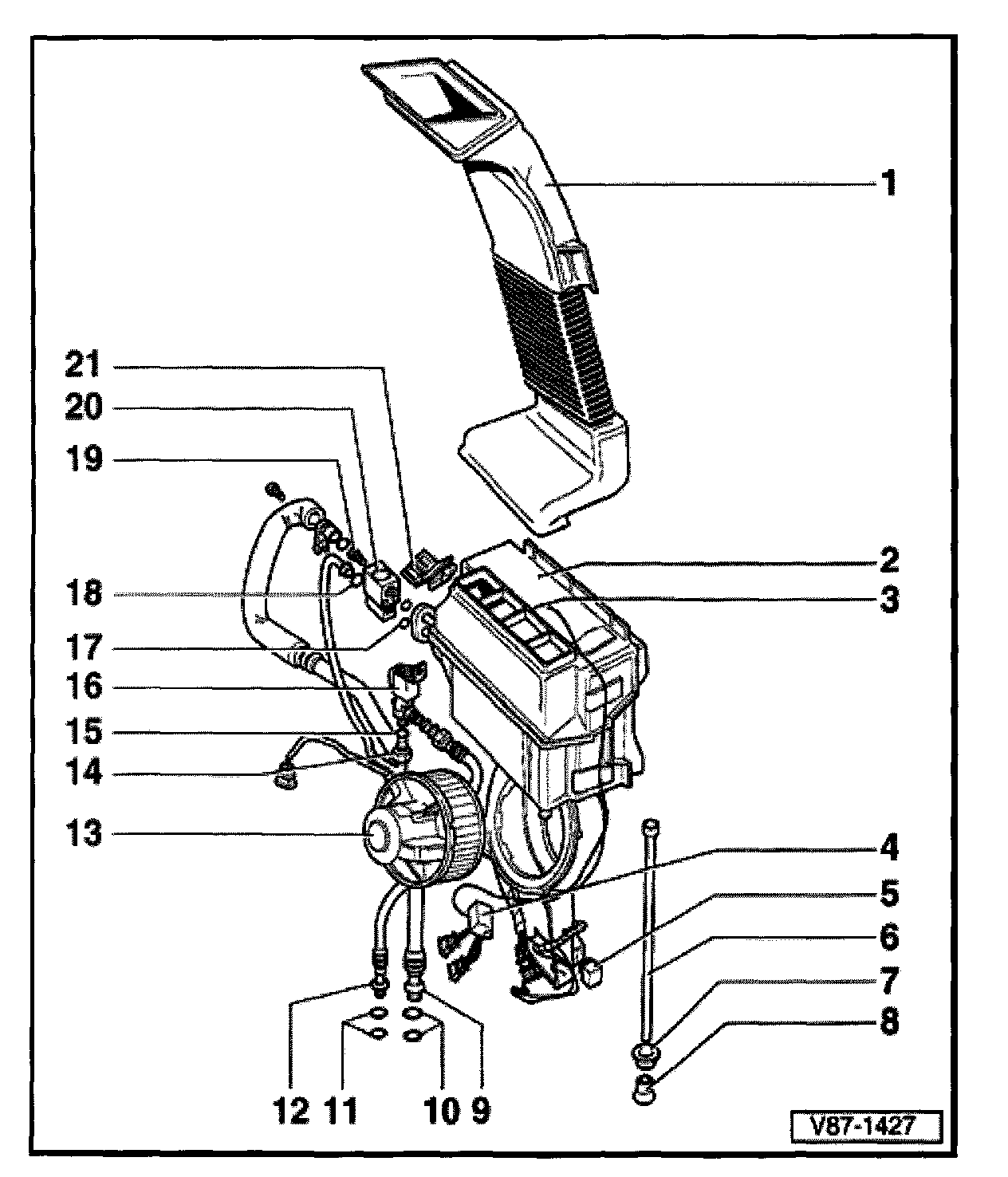 1
21
20
19
2
18
3
17
16
15
14
13
4
5
6
7
8
12 11
10 9
V87-1427