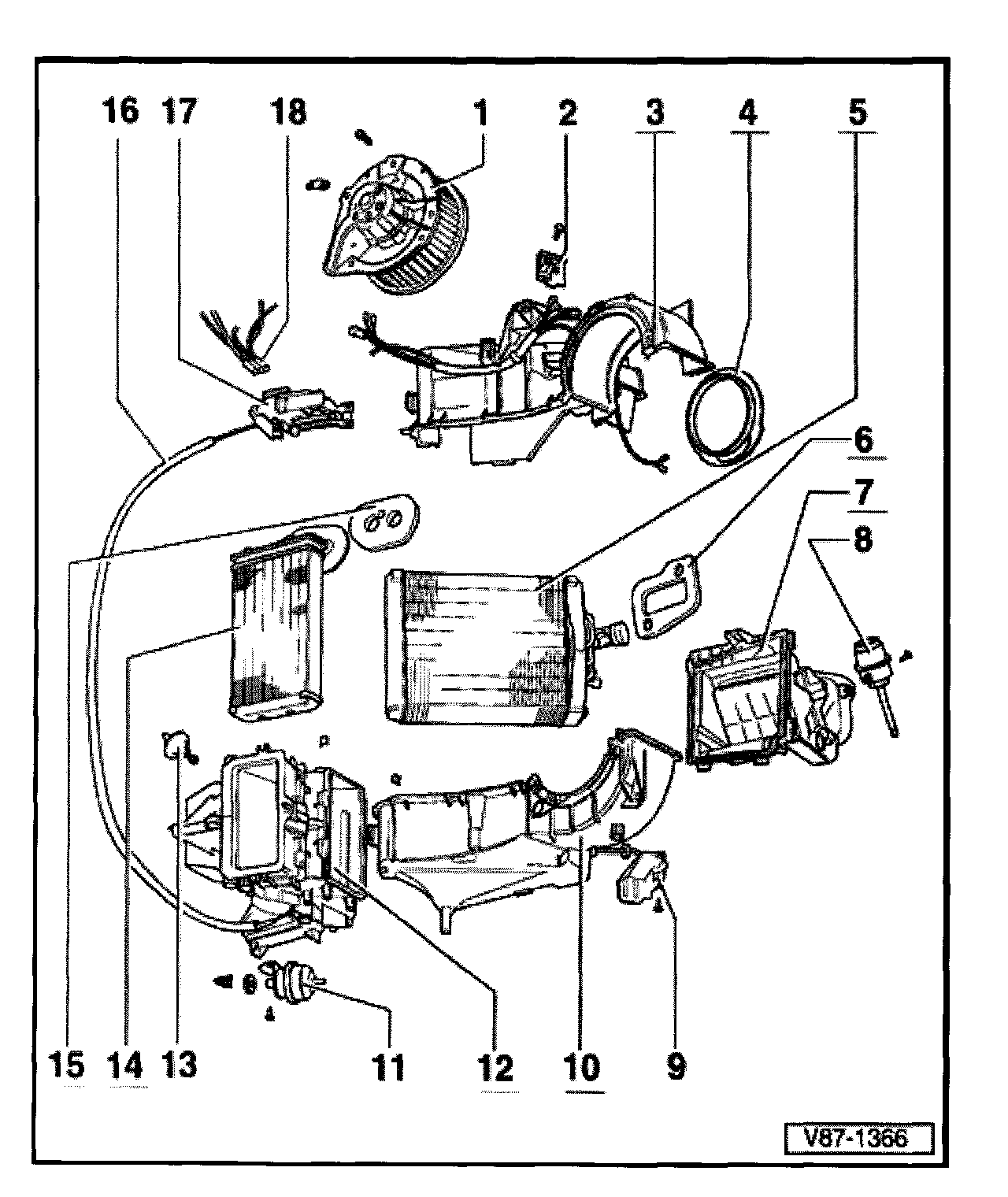 16 17 18 1 2 3 4 5

6

7

8

15 14 13 11 12 10 9

V87-1366