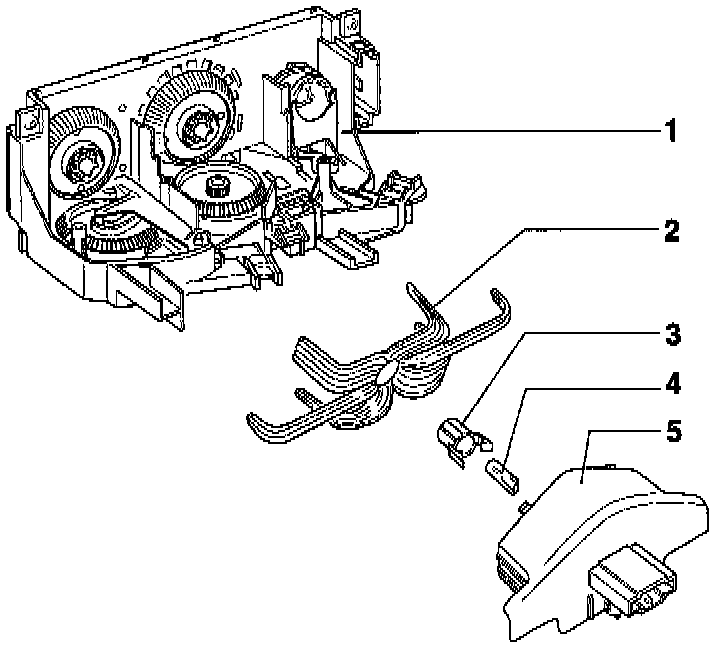 1
2
3
4
5