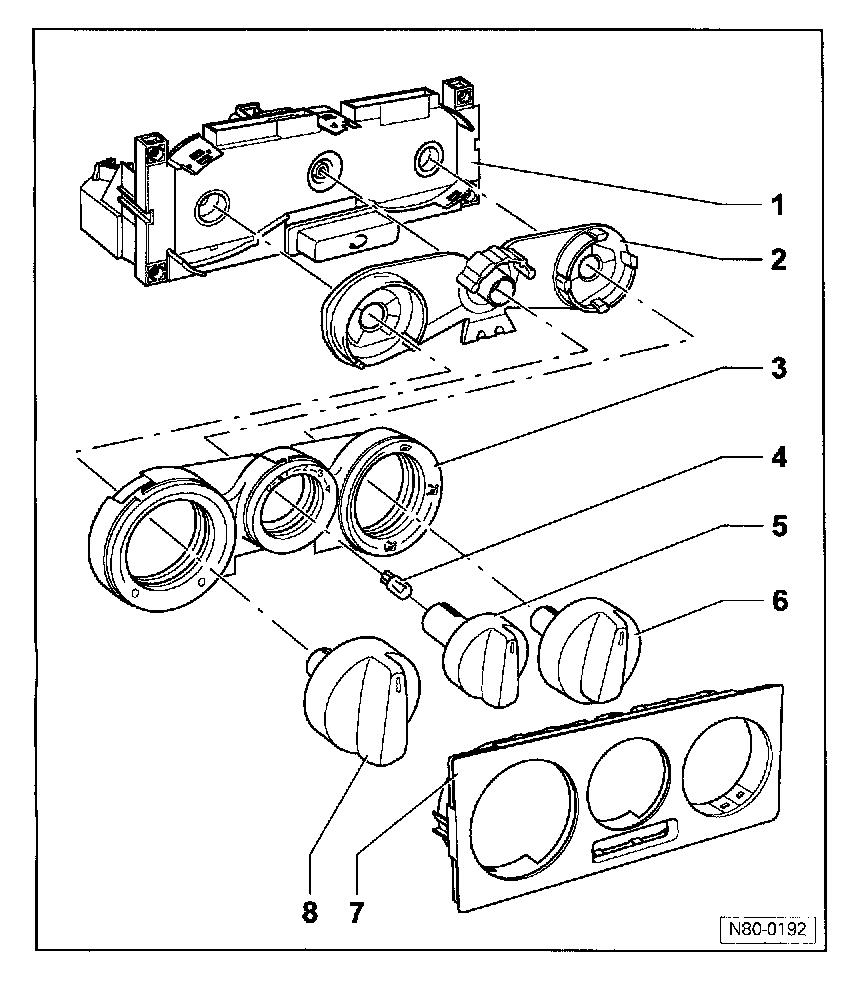 1
2
3
4
5
6
8 7
N80-0192