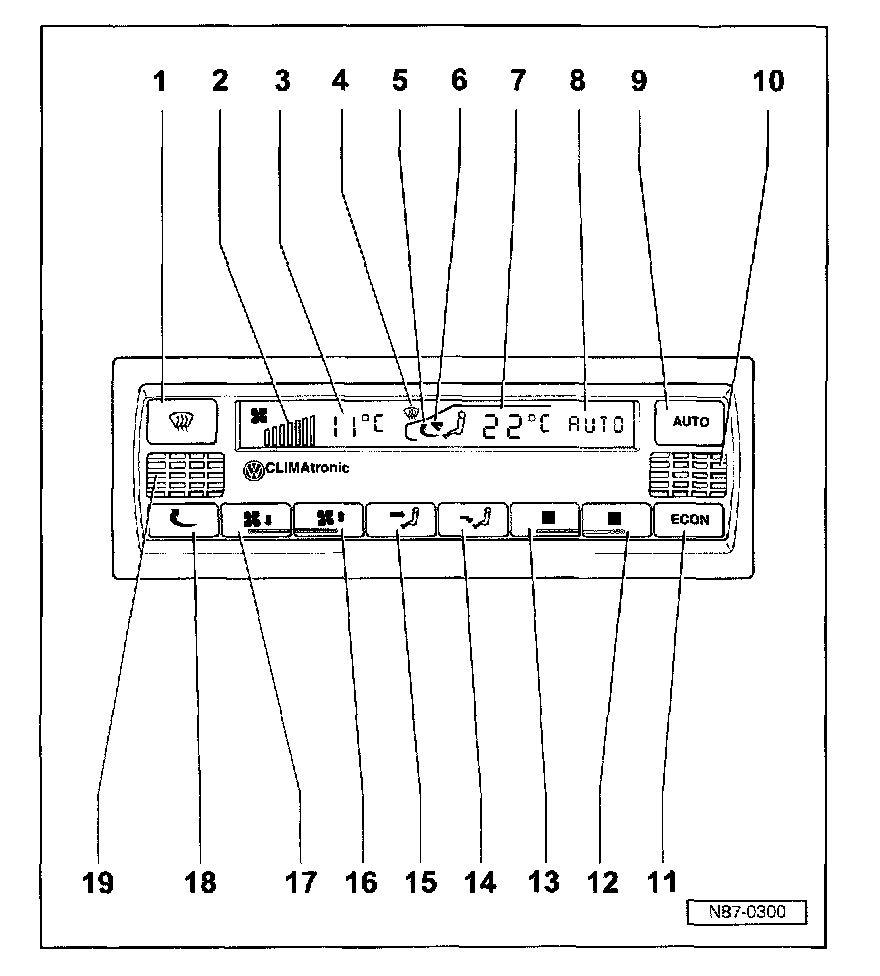 1 2 3 4 5 6 7 8 9 10

11°C 22°C AUTO

AUTO

CLIMAtronic

ECON

19 18 17 16 15 14 13 12 11

N87-0300