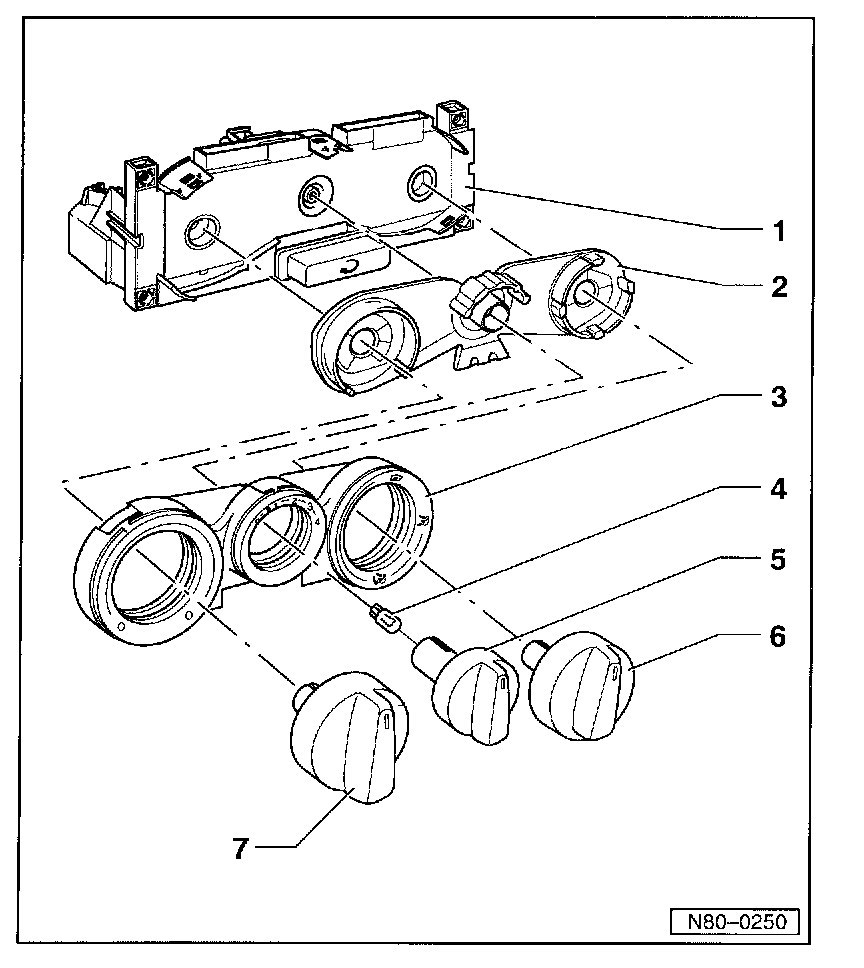 1
2
3
4
5
6
7
N80–0250