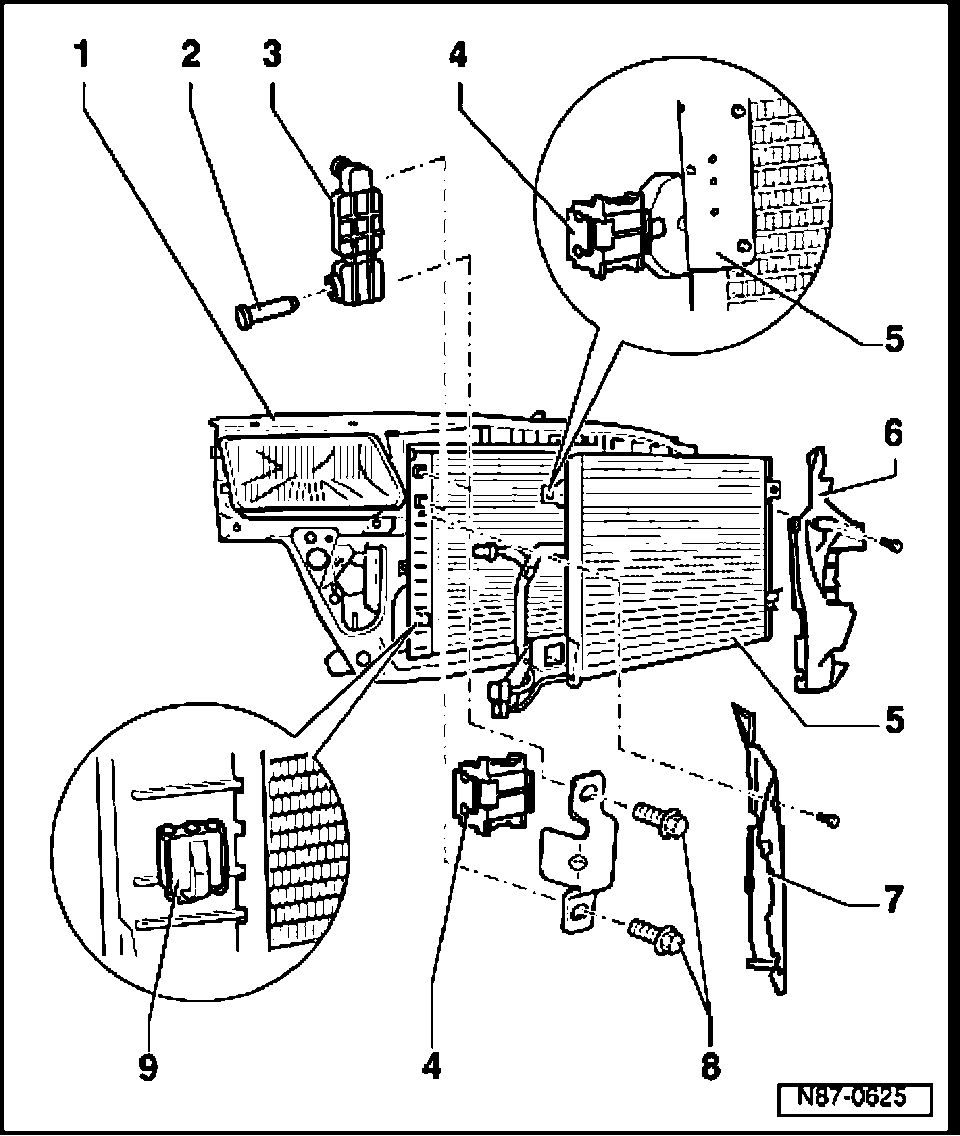 1
2
3
4
5
6
5
7
9
4
8
N87-0625