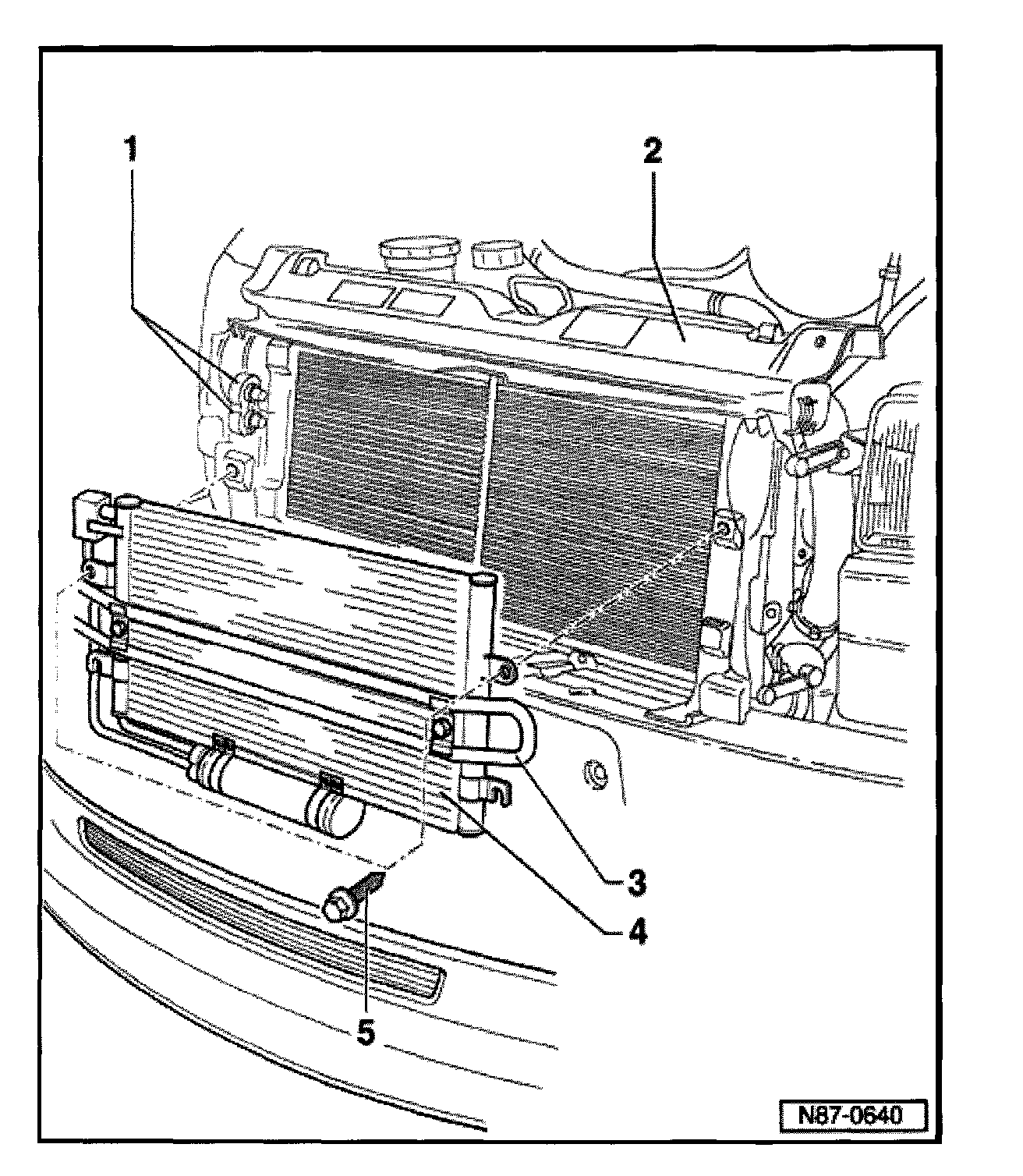 1
2
3
4
5
N87-0640