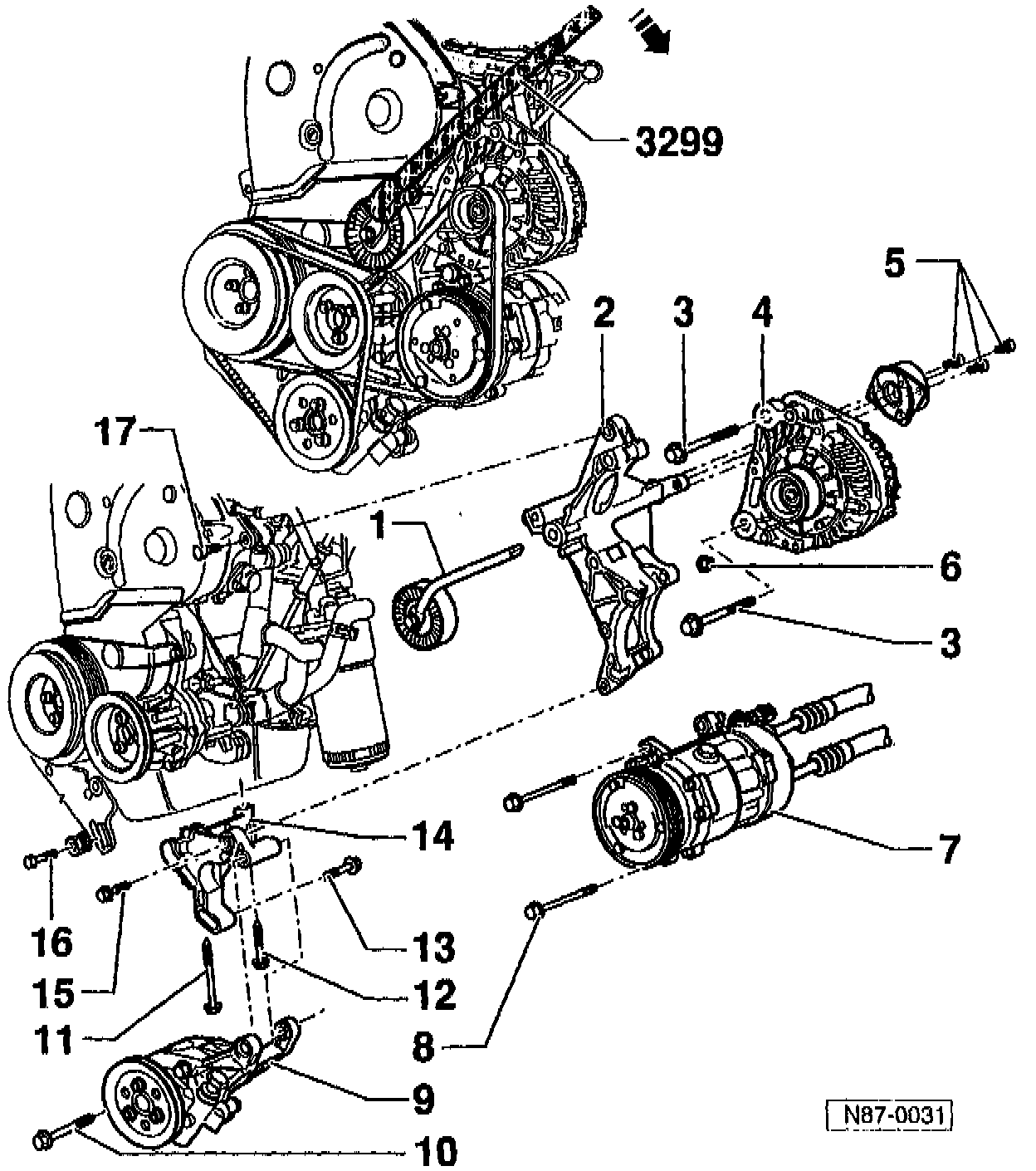 3299

5

2

3

4

17

1

6

3

14

7

16

13

15

12

11

8

9

10

N87-0031