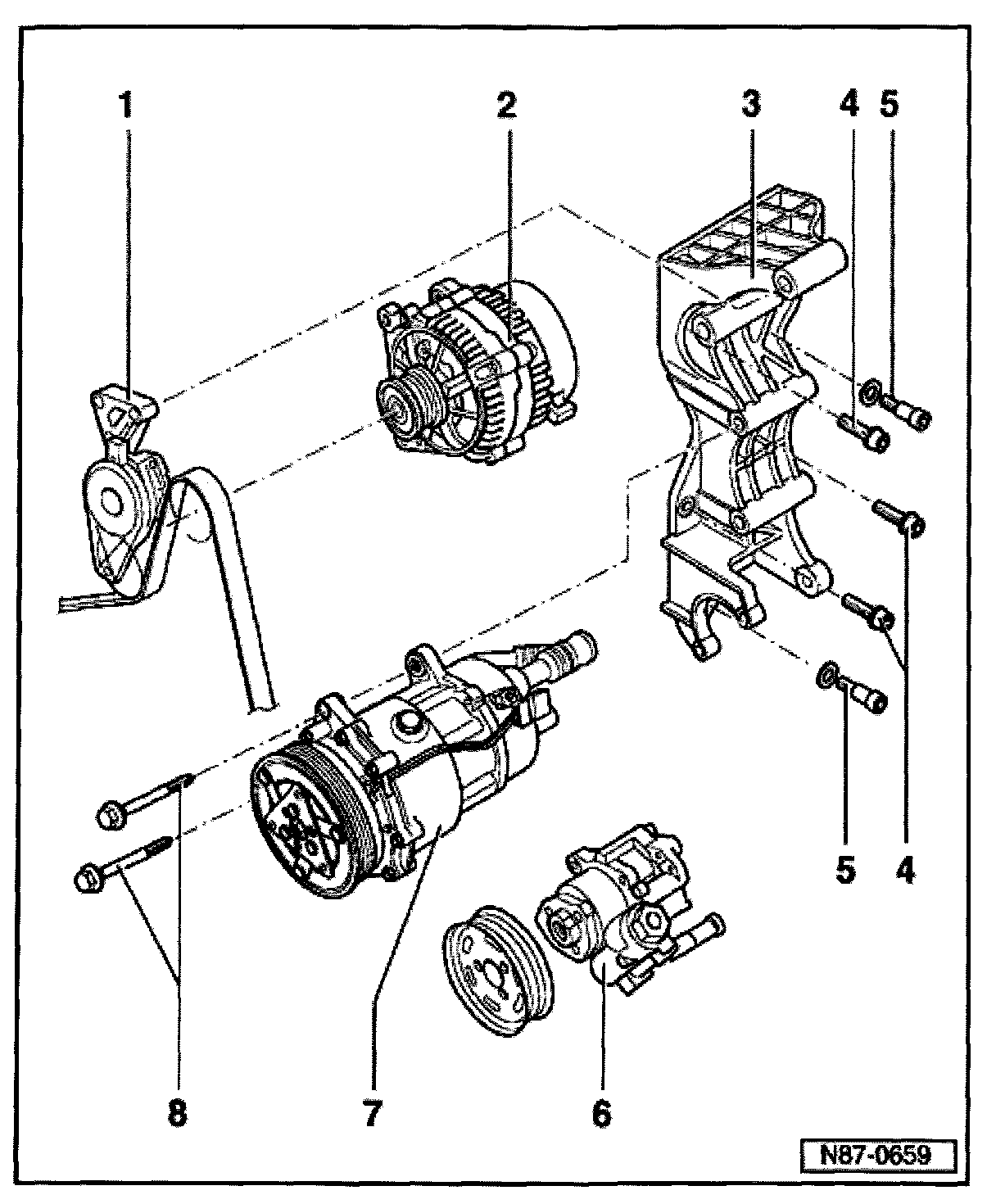 1
2
3
4
5
5
4
8
7
6
N87-0659