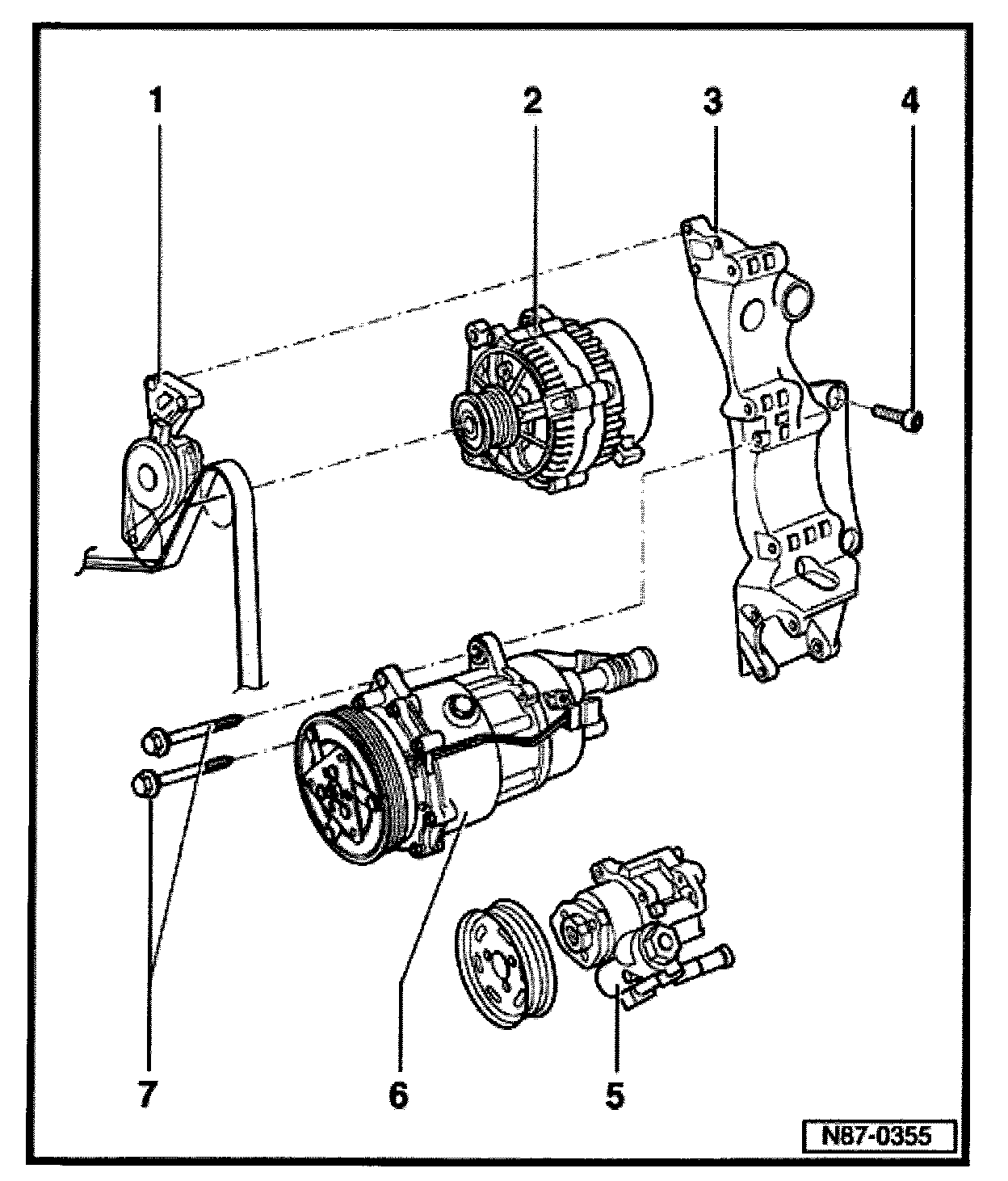 1
2
3
4
7
6
5
N87-0355