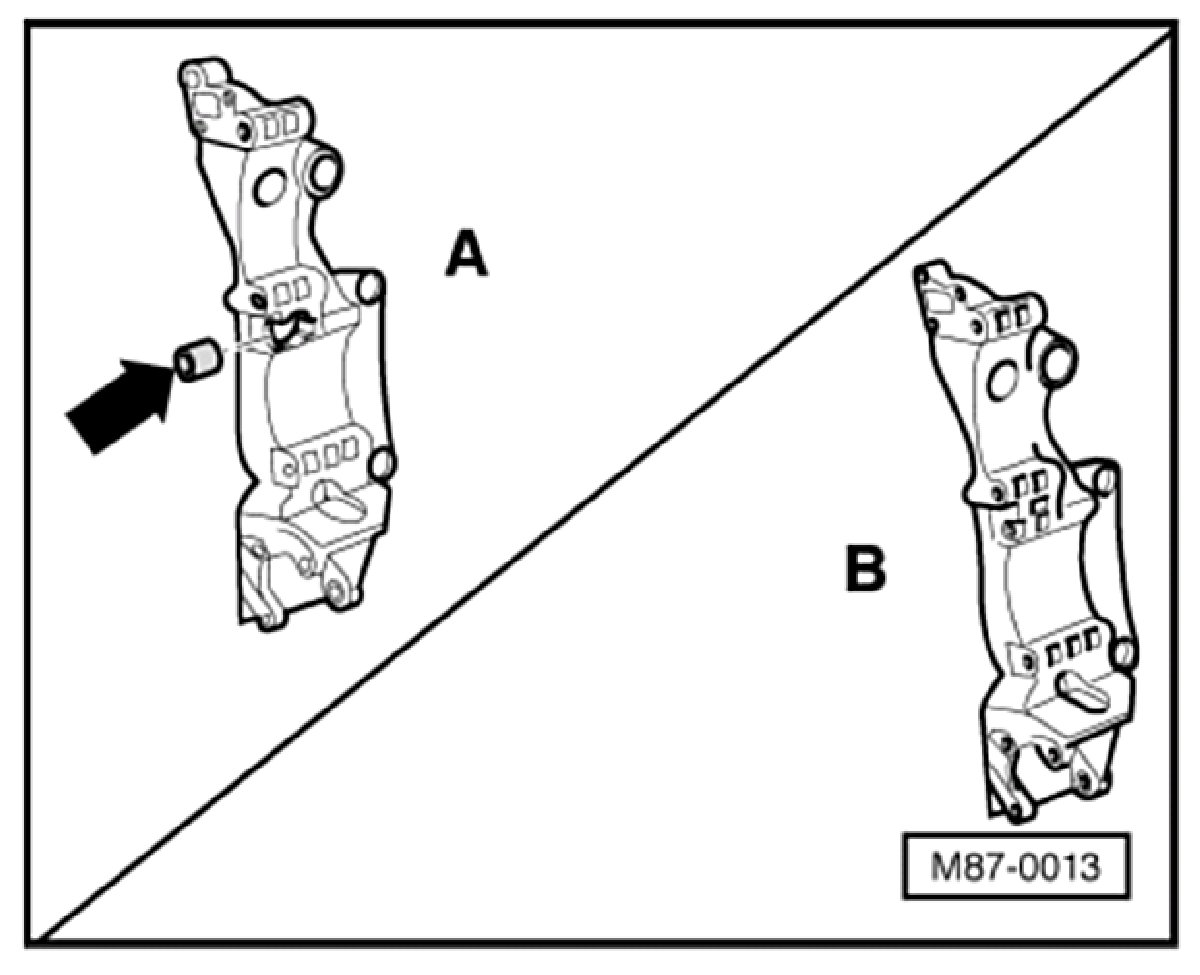 A

B

M87-0013