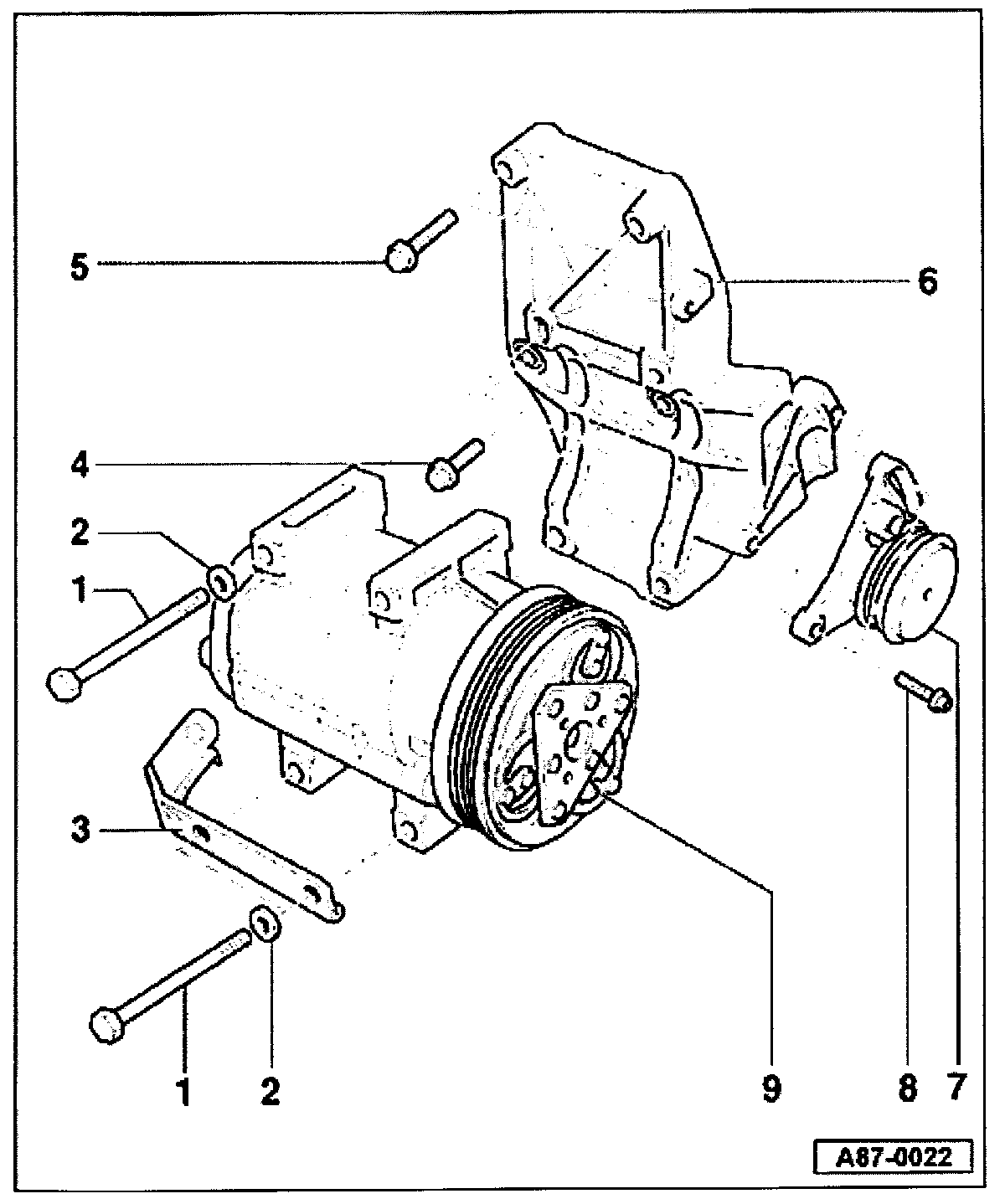 5
6
4
2
1
3
1
2
9
8
7
A87-0022