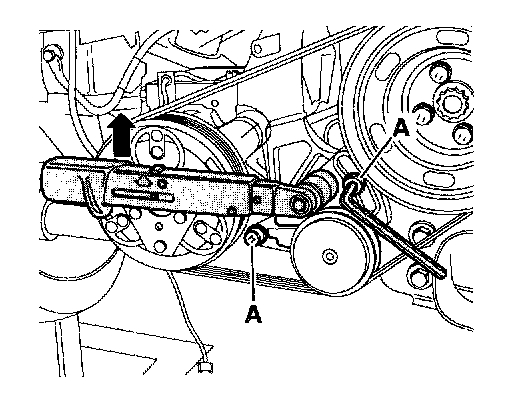 A

A