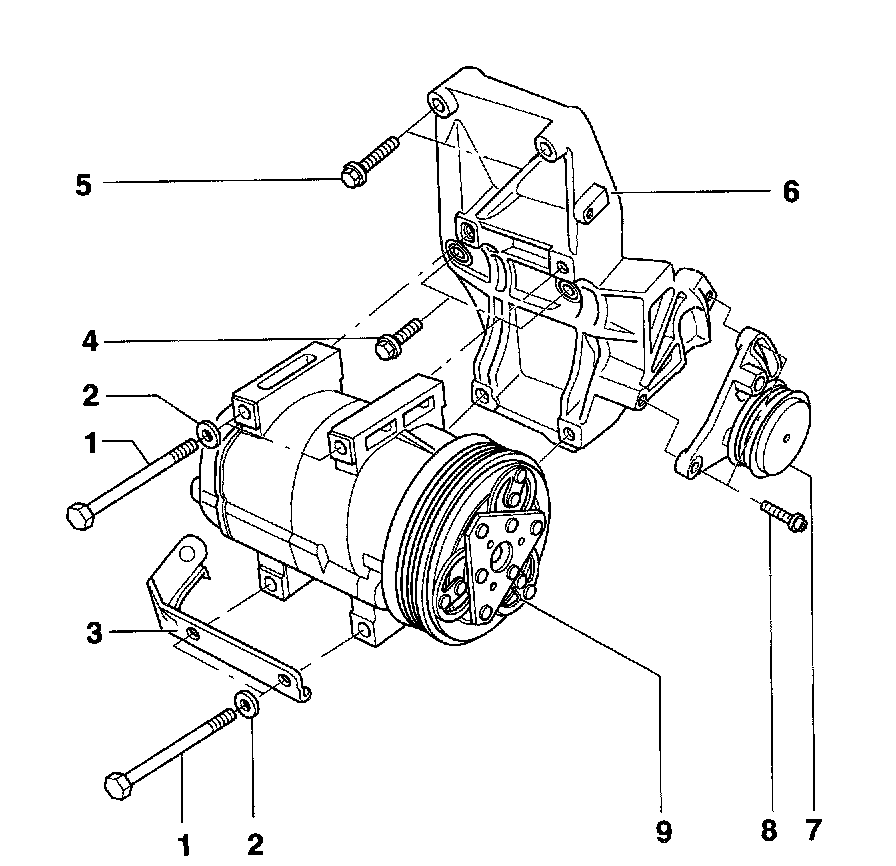 5
6
4
2
1
3
1
2
9
8
7