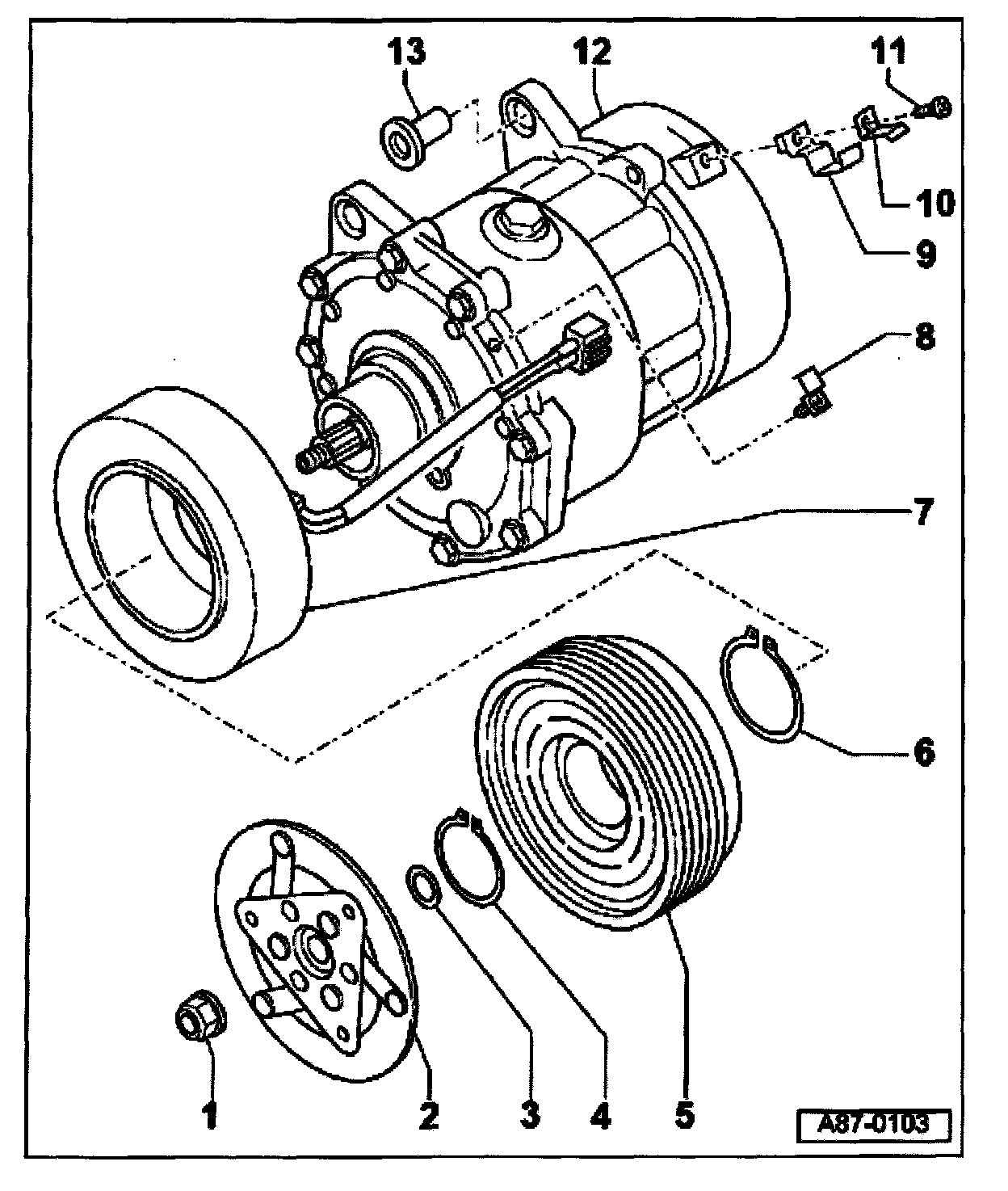 13
12
11
10
9
8
7
6
1
2
3
4
5
A87-0103