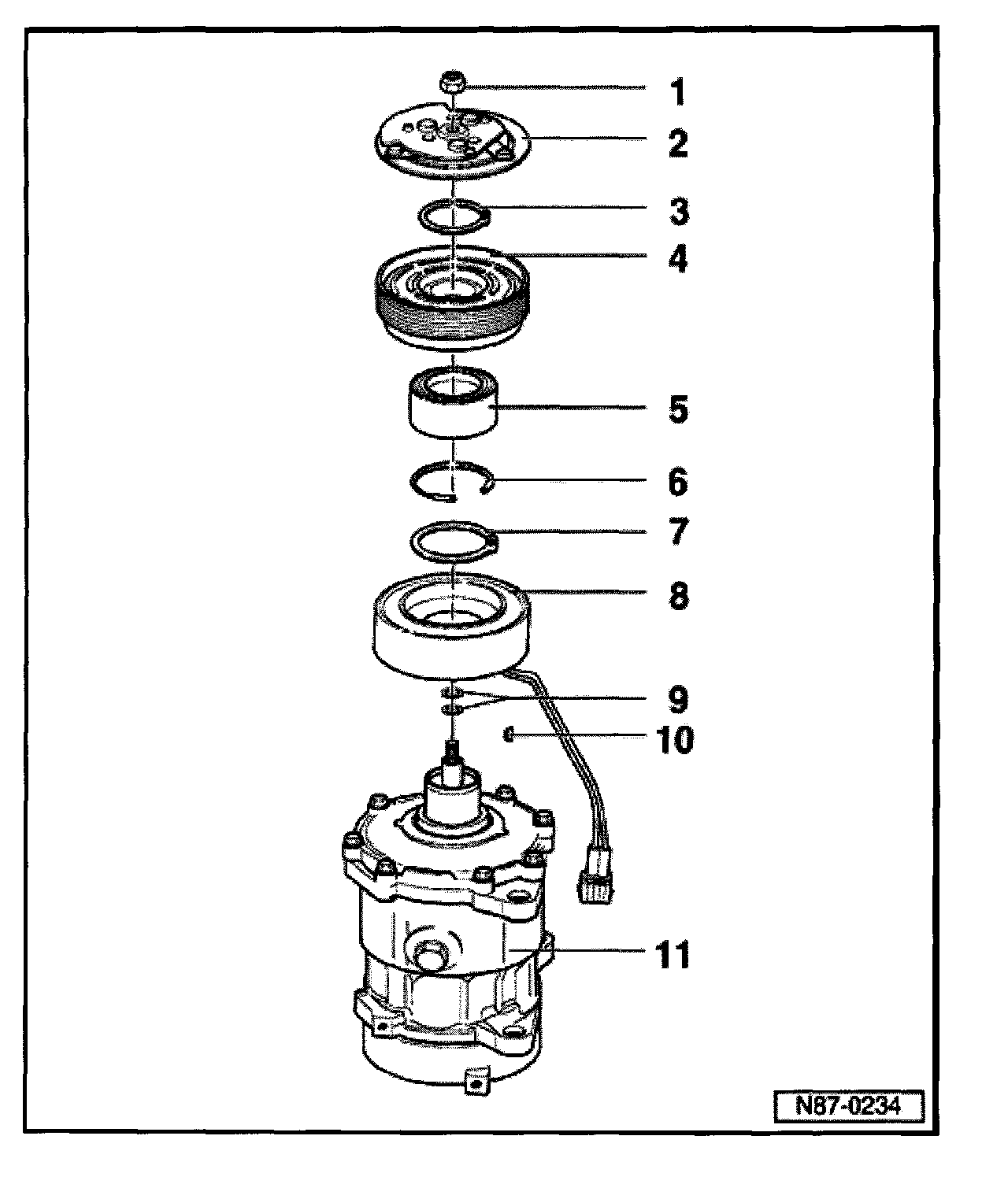 1
2
3
4
5
6
7
8
9
10
11
N87-0234