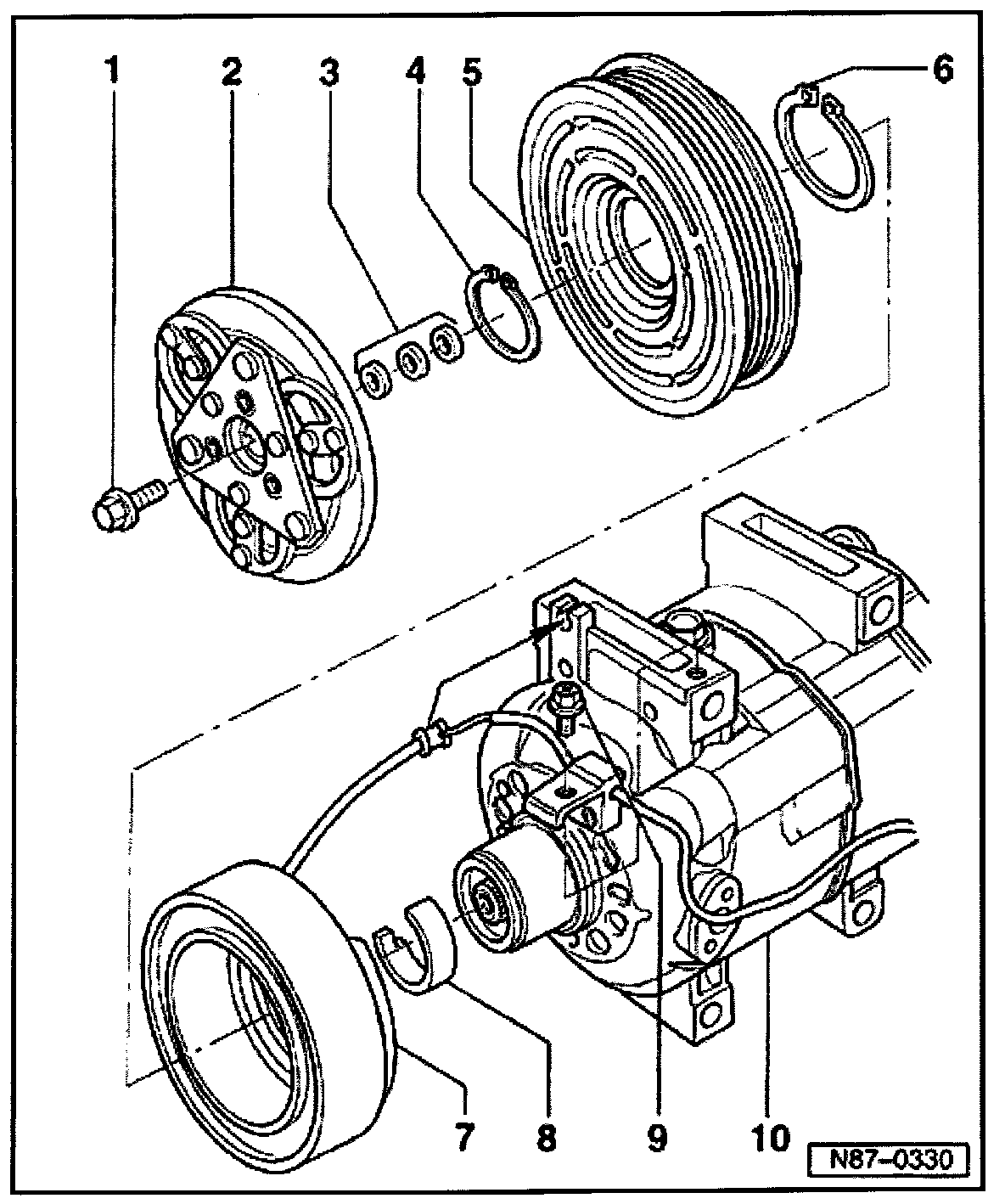 1
2
3
4
5
6
7
8
9
10
N87–0330