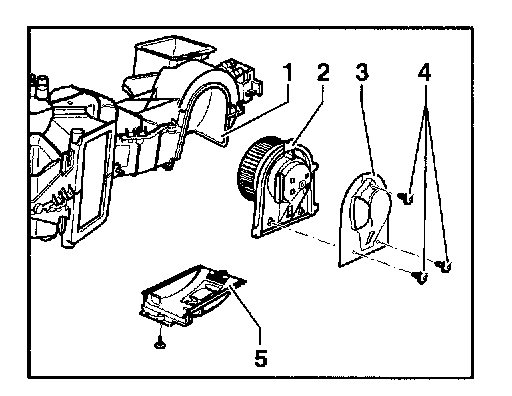 1
2
3
4
5