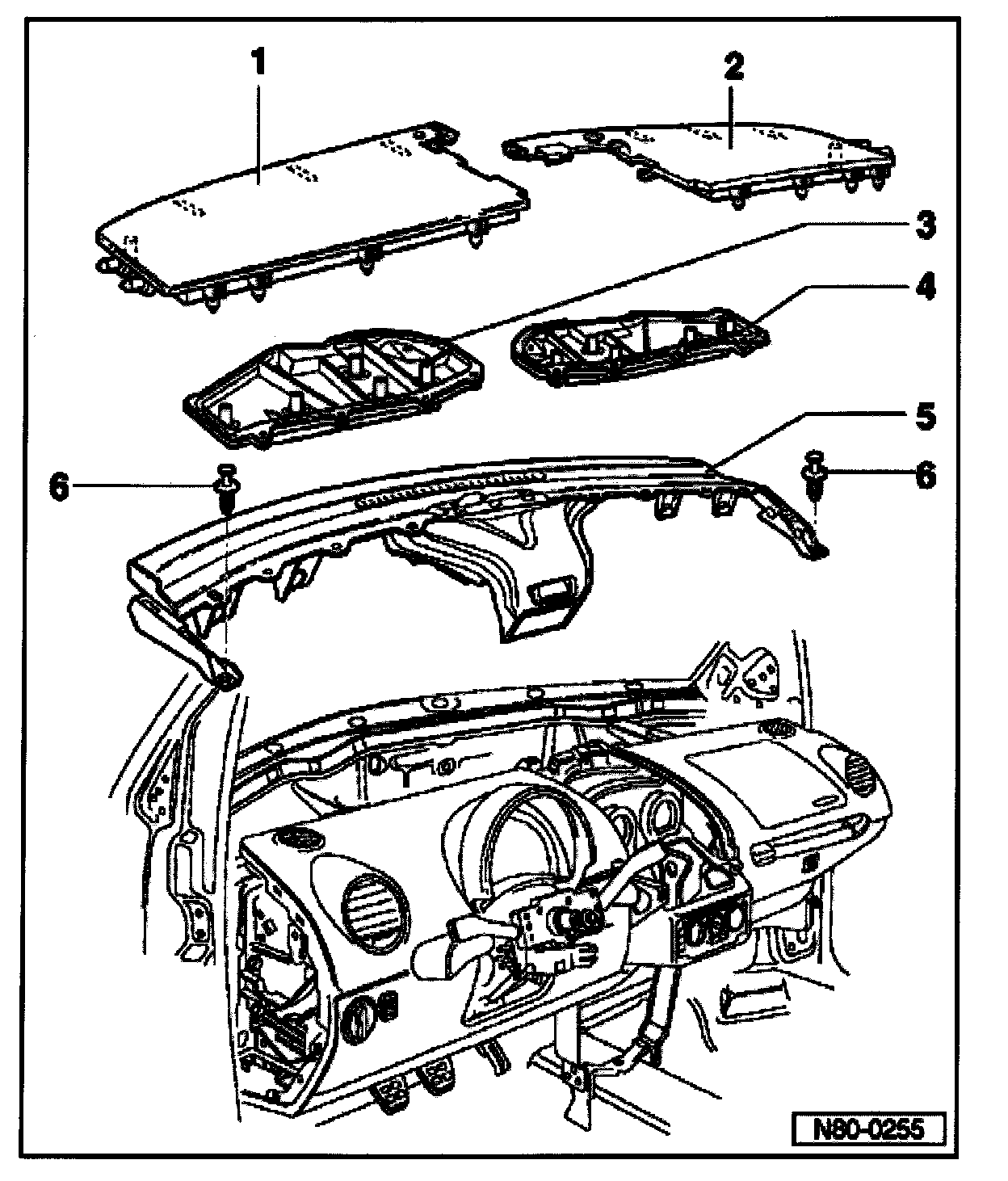 1
2
3
4
5
6
6
N80-0255