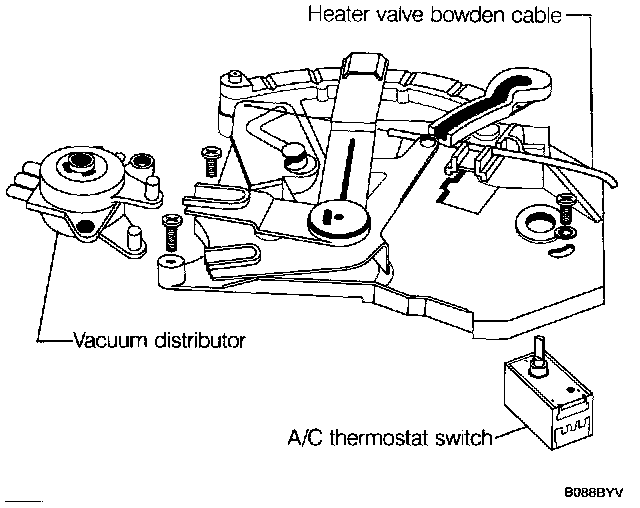 Heater valve bowden cable

Vacuum distributor

A/C thermostat switch

B088BYV