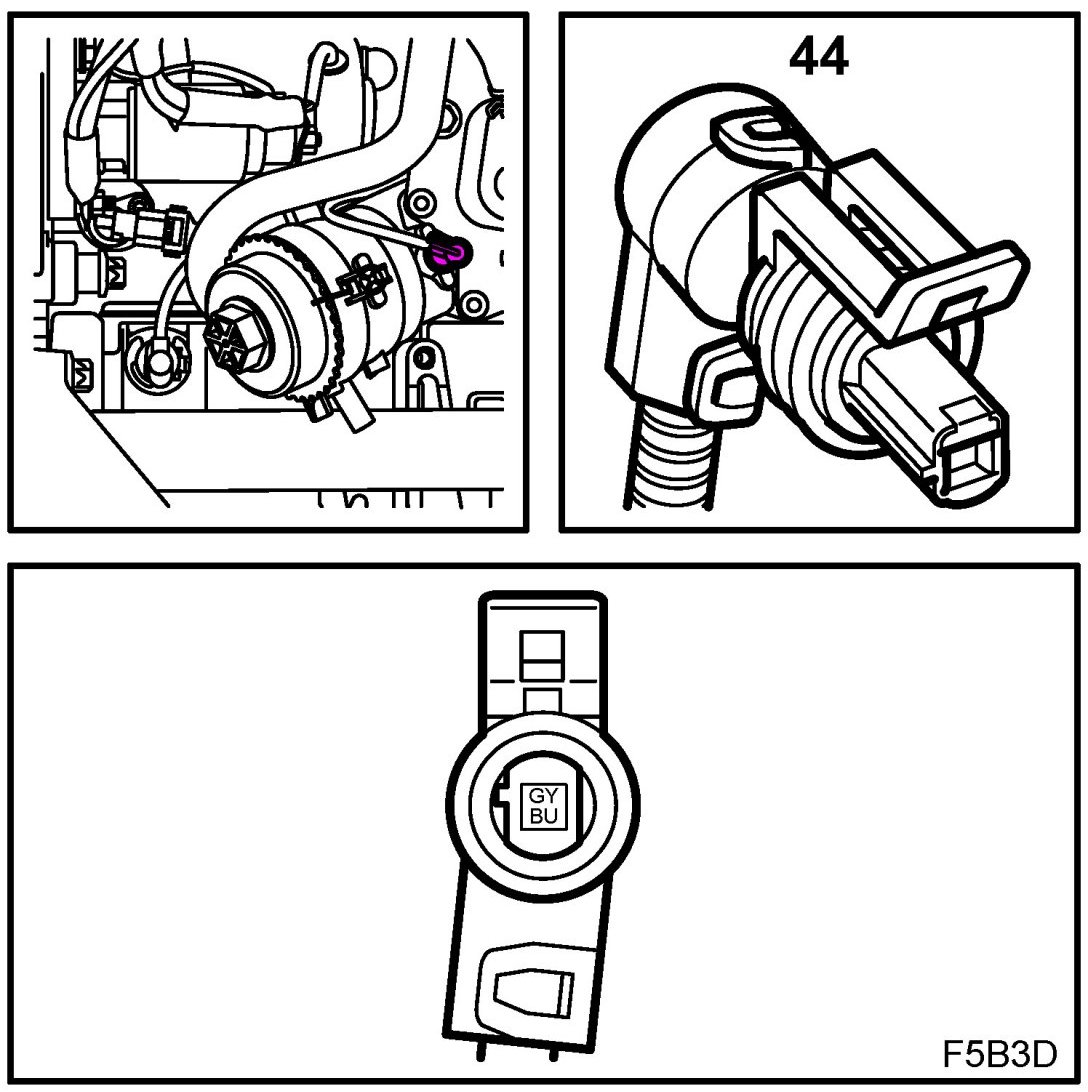 44

GY
BU

F5B3D